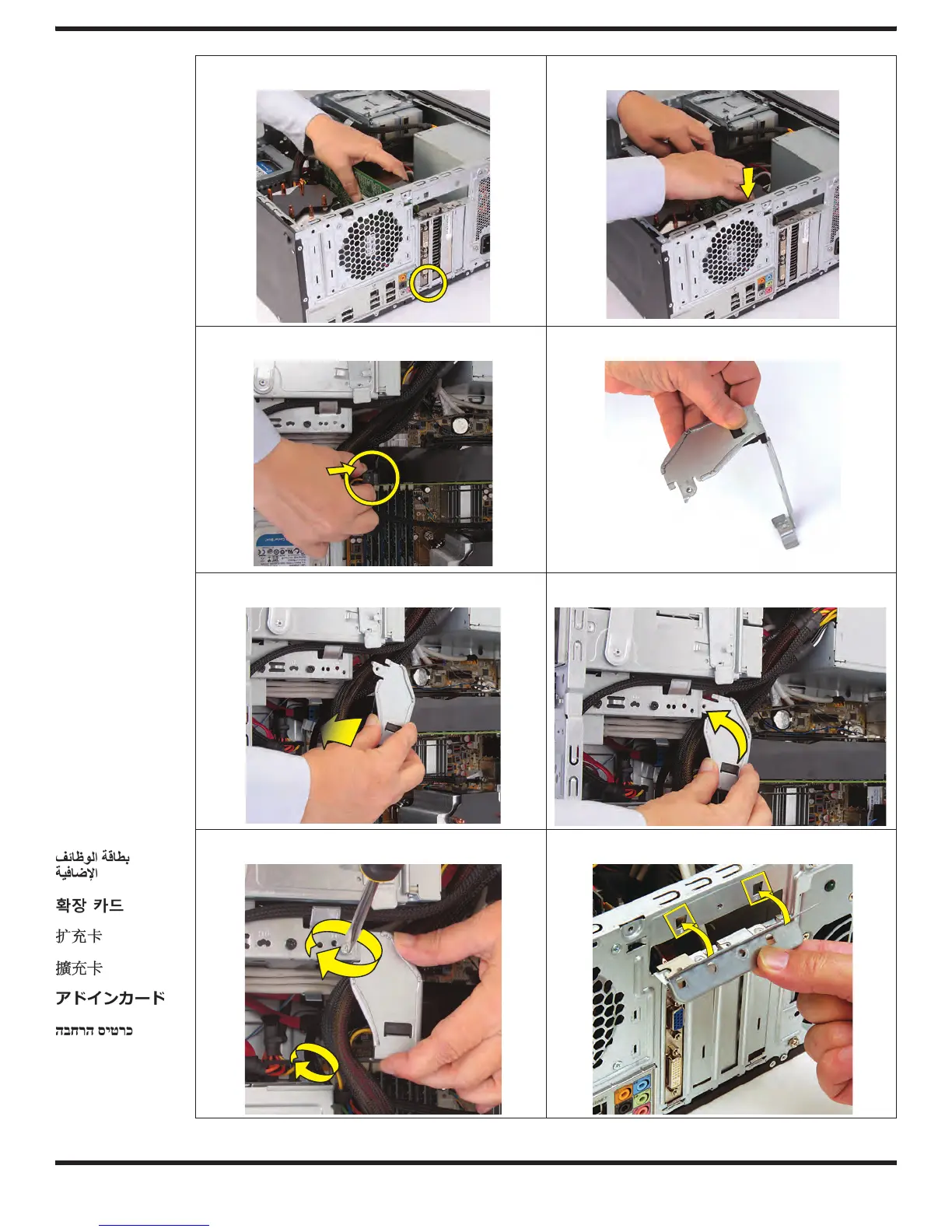 بطاقة الوظائف الإضافية

확장 카드

扩充卡

擴充卡

アドインカード

כרטיס הרחבה