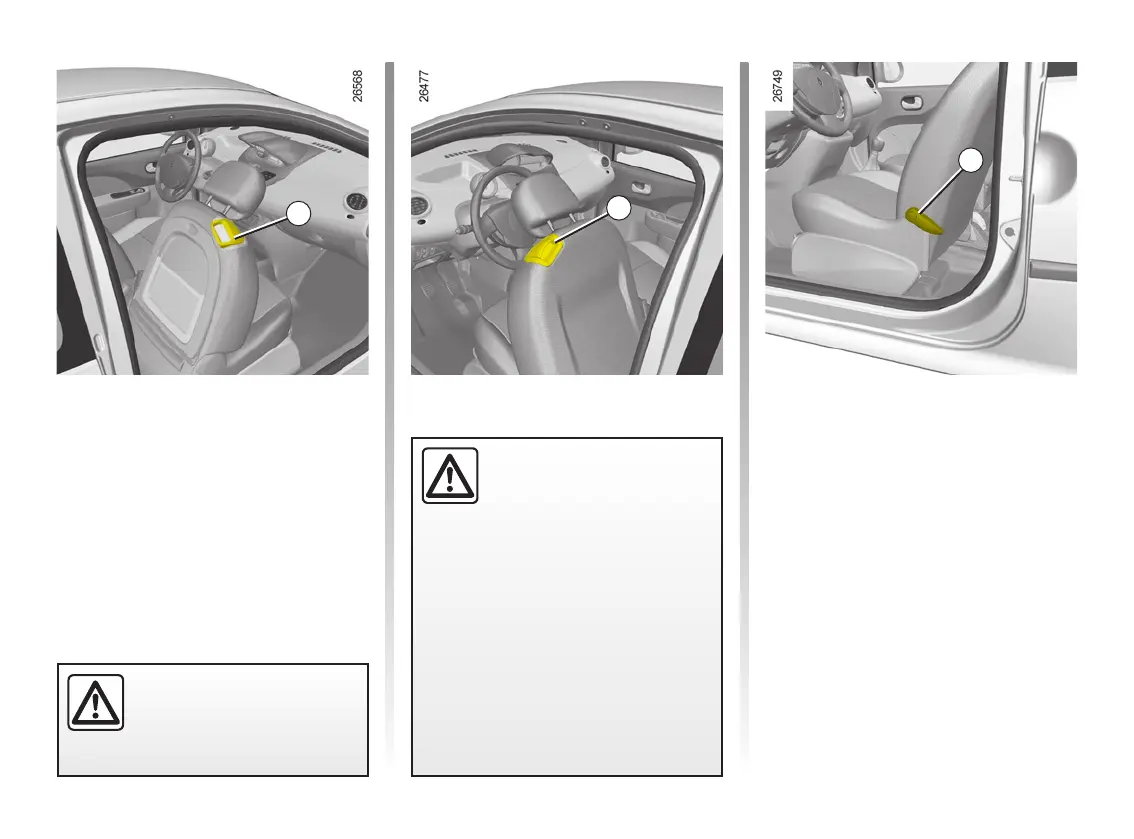 26568

26477

26749