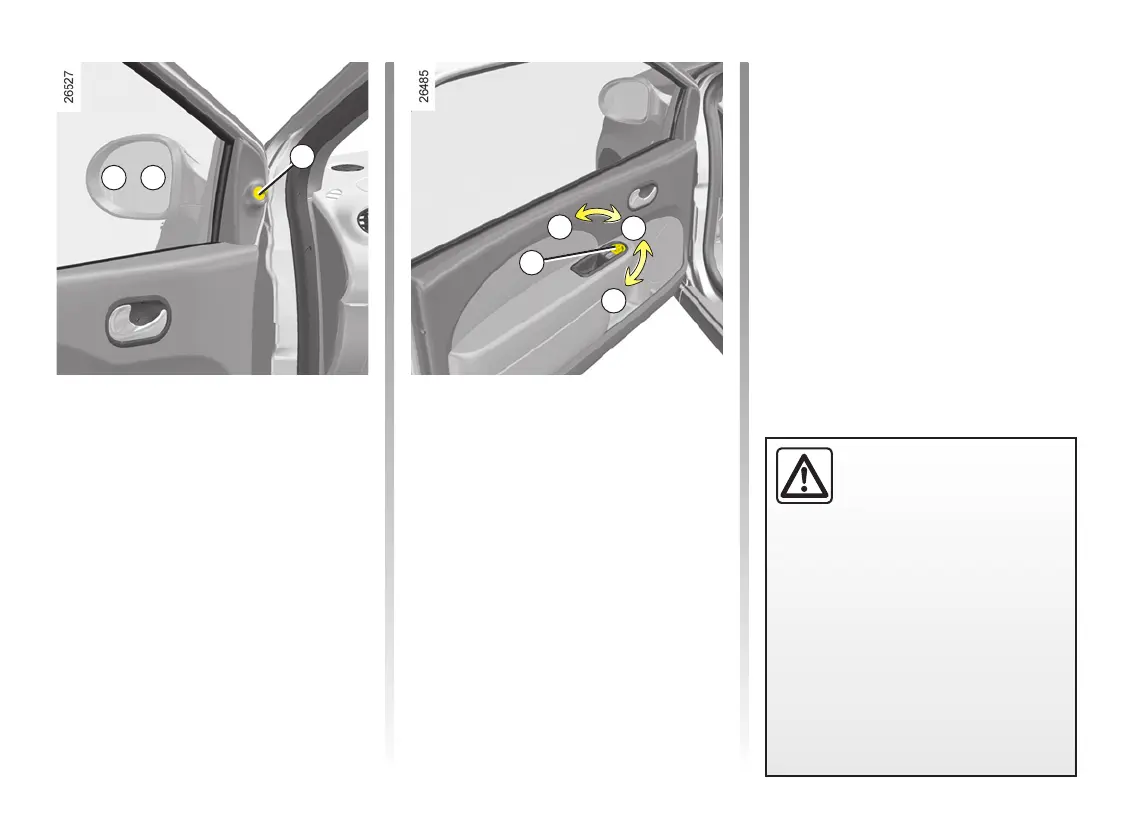 26527

26485