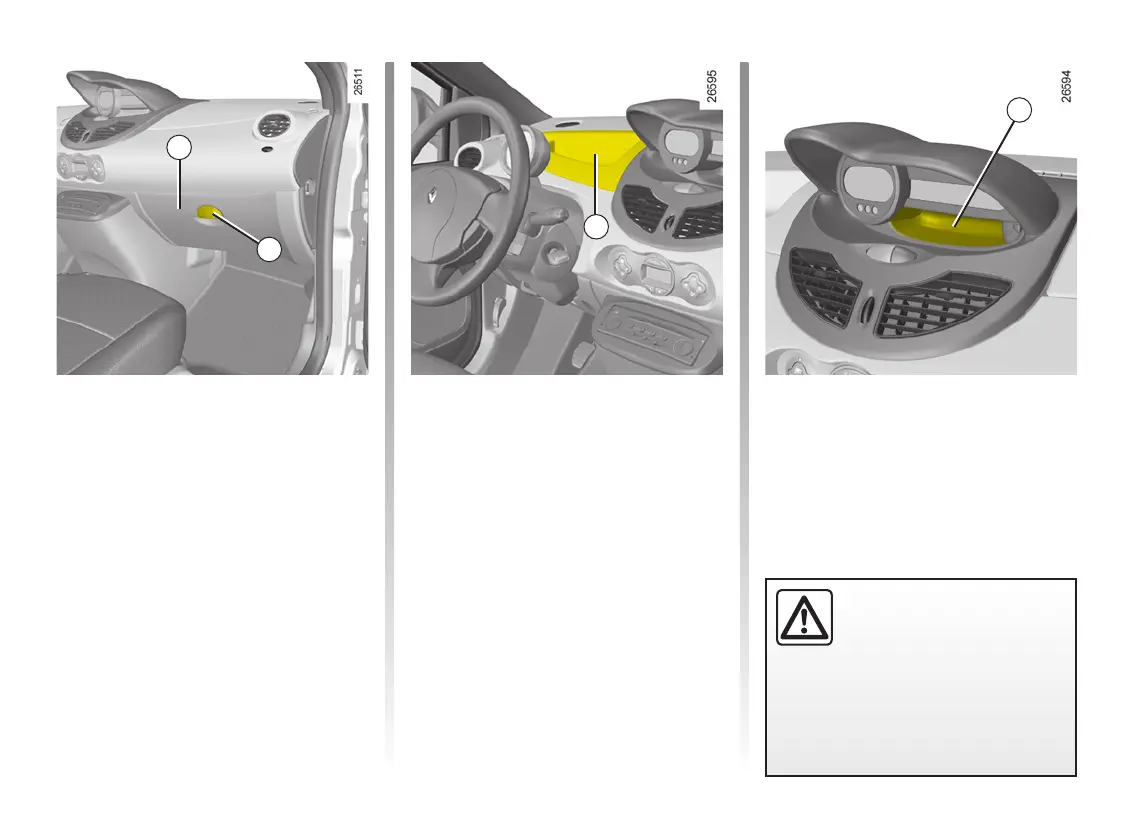 26511

26595

26594