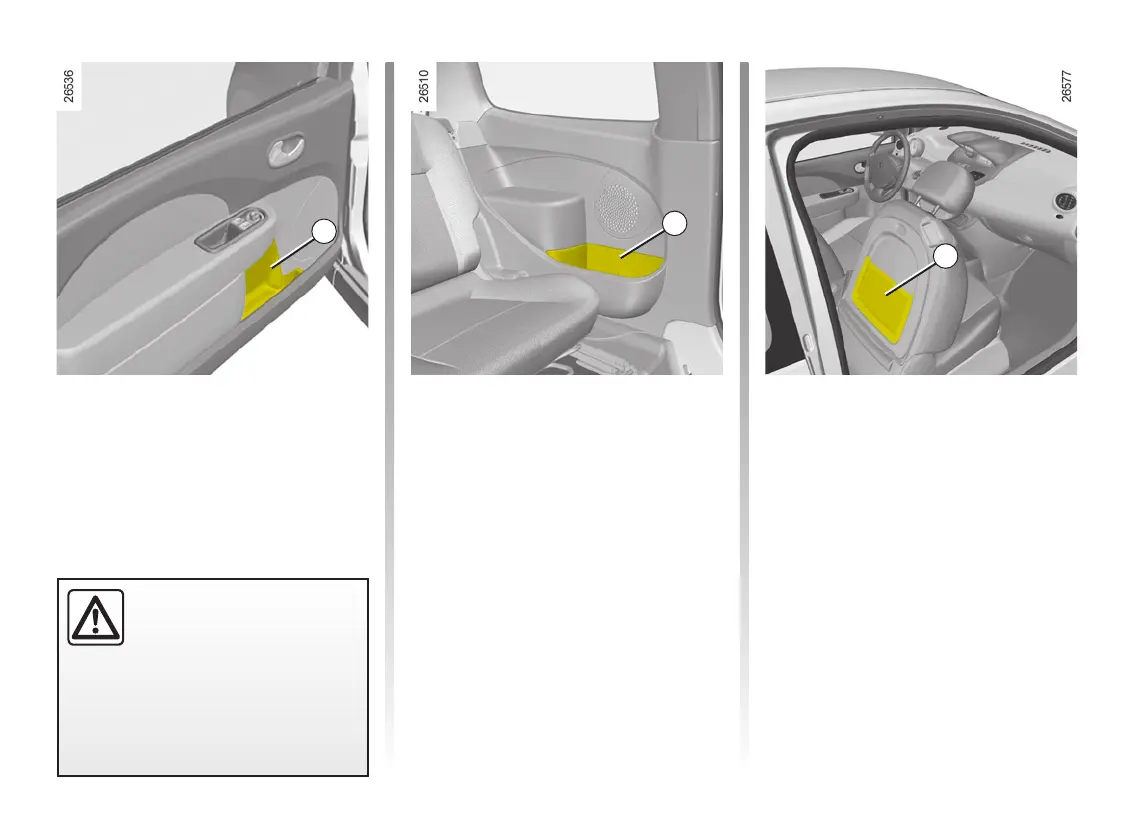 26536

26510

26577