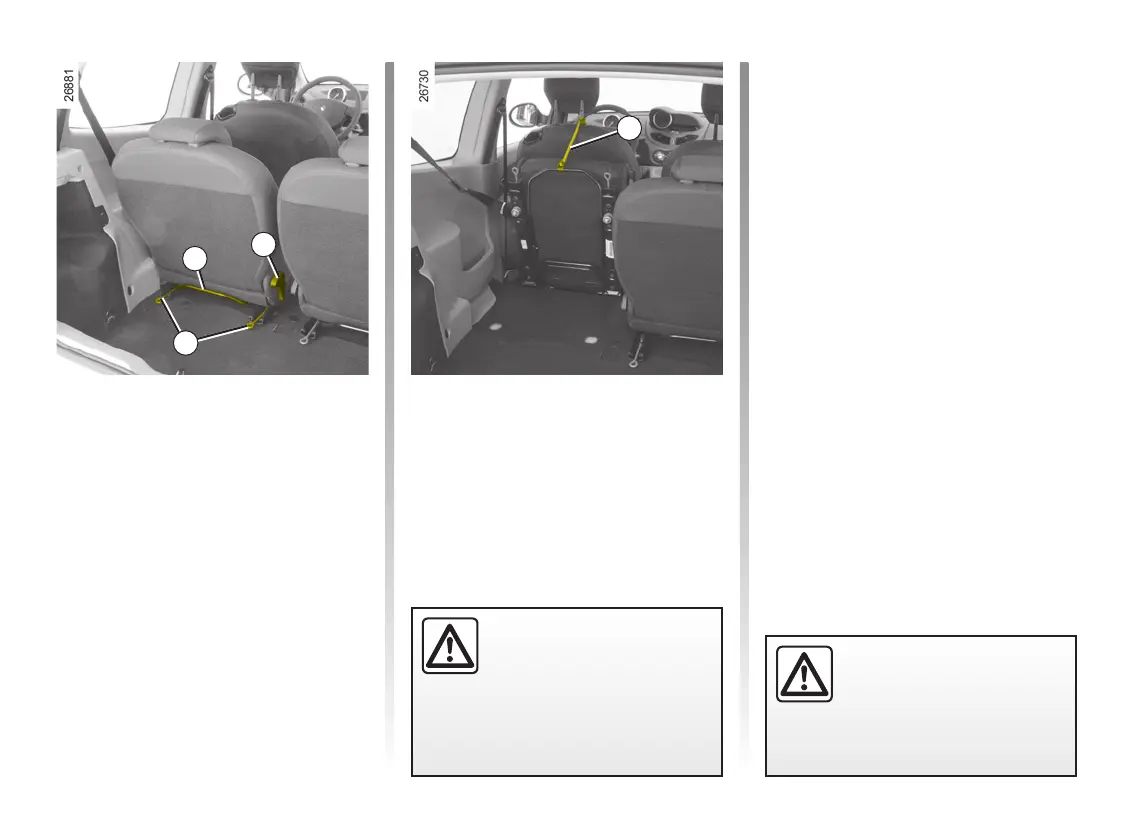 26881

26730