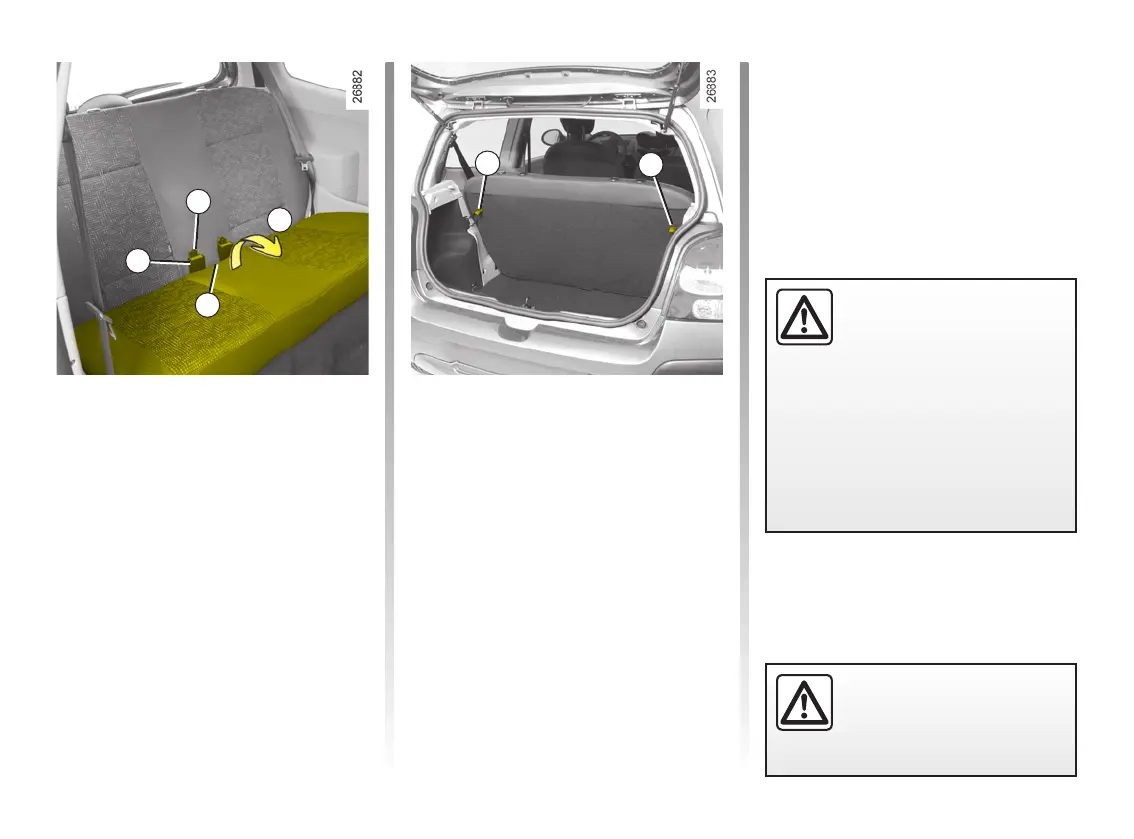 26882

26883