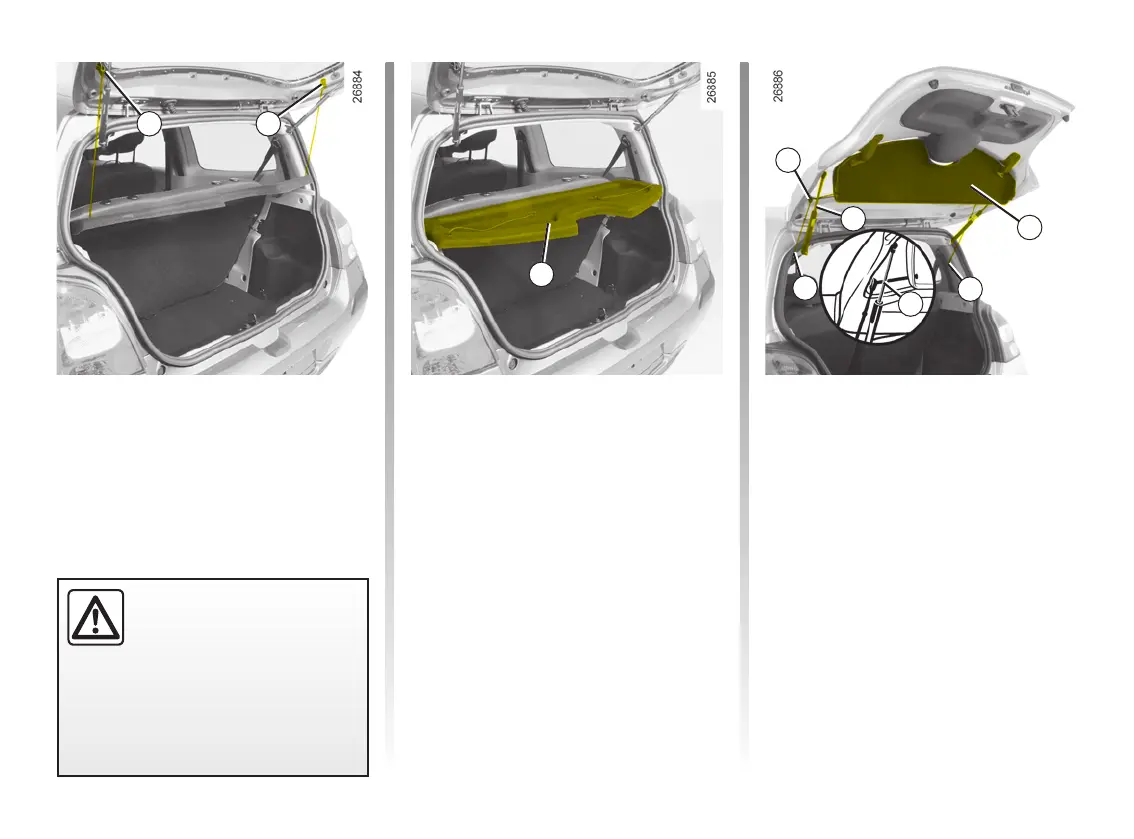 26884

26885

26886