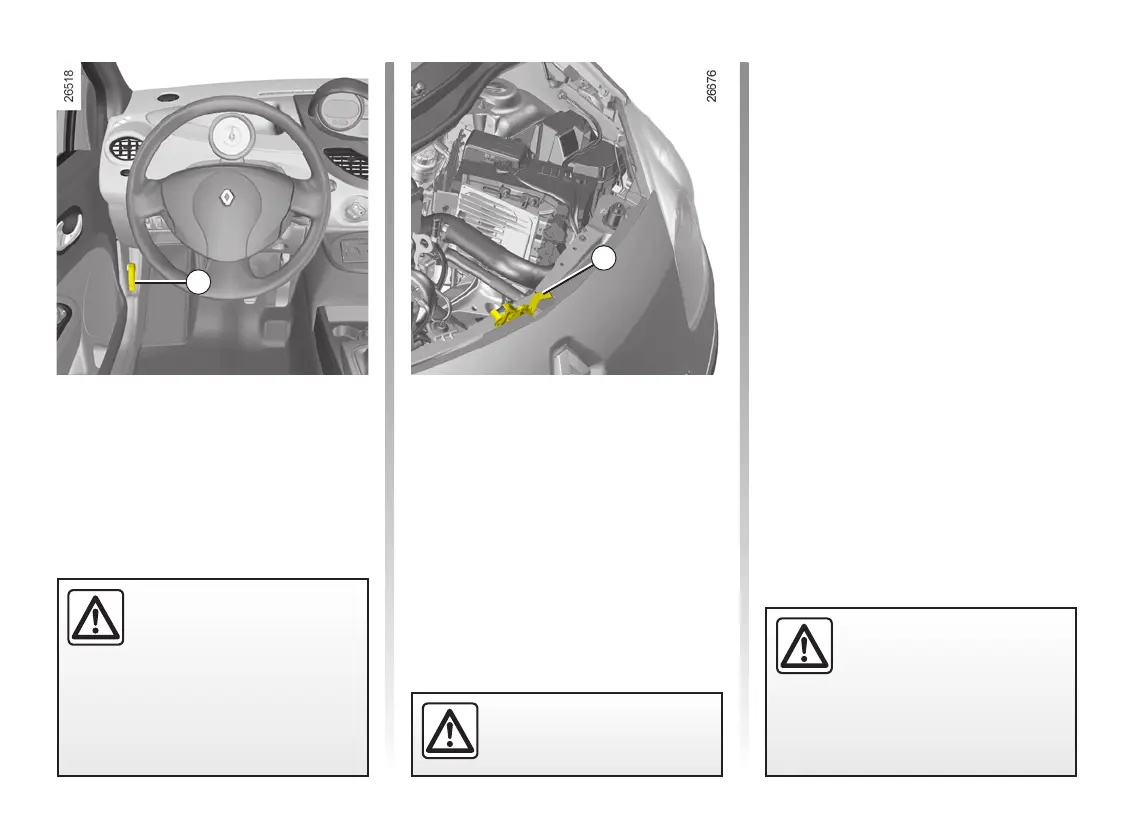 26518

26676