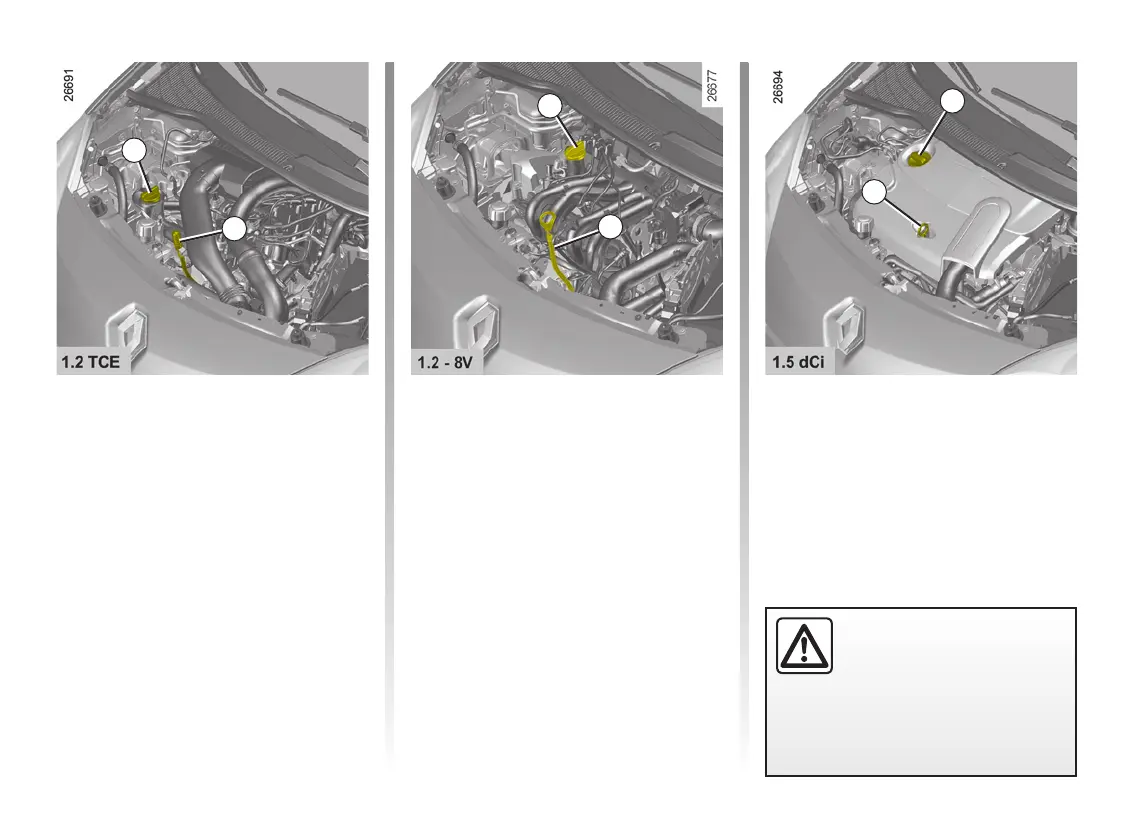 26691

1.2 TCE

26577

1.2 - 8V

26694

1.5 dCi