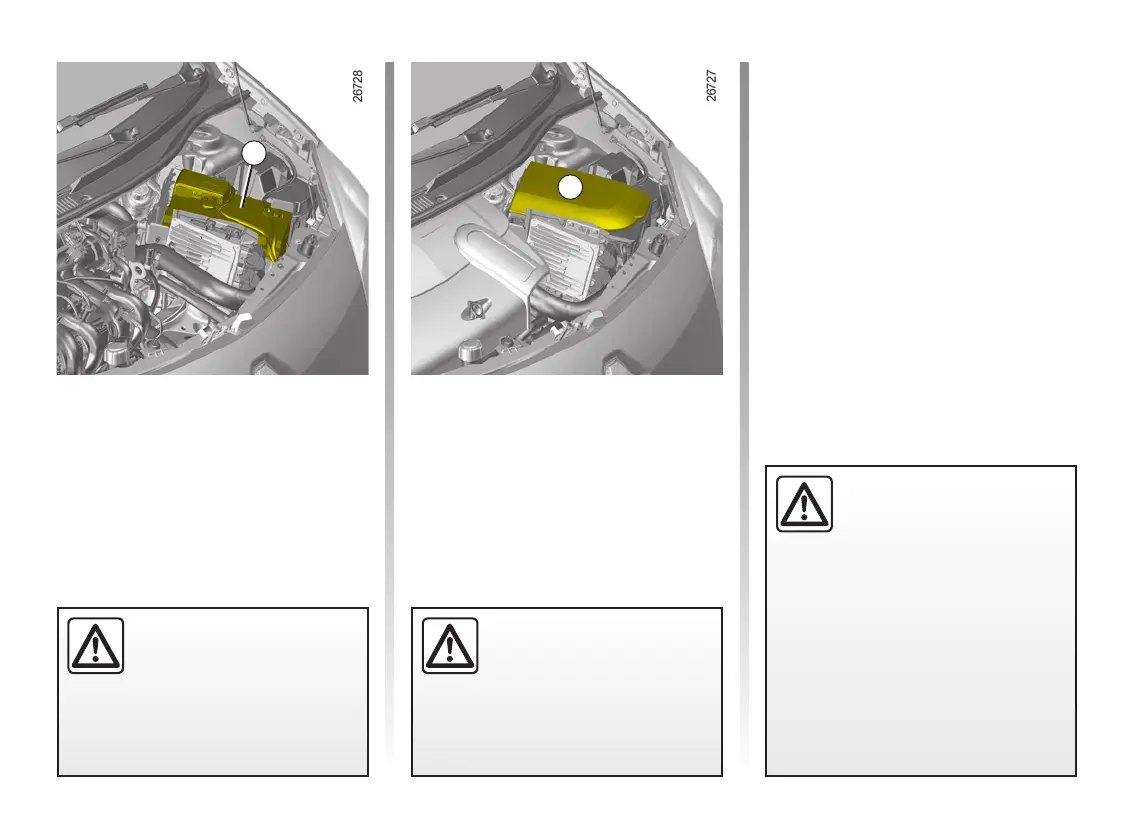 26728

26727