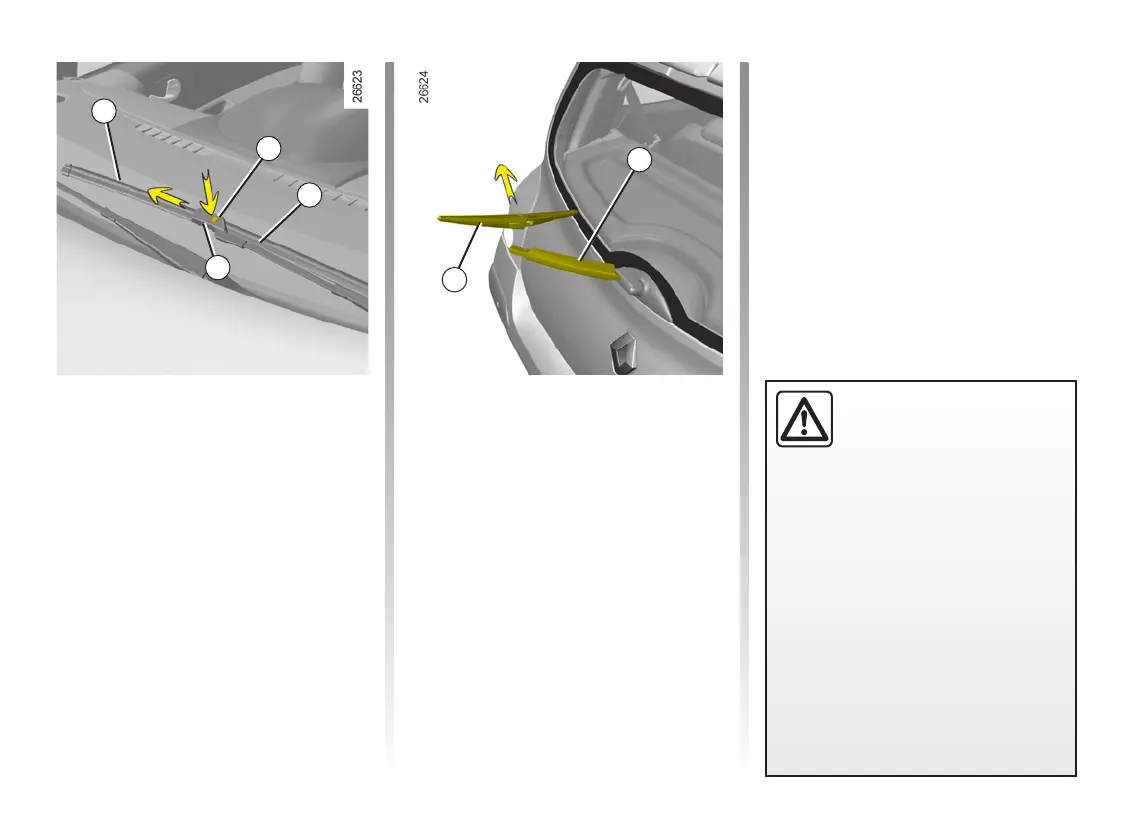 26623

26624