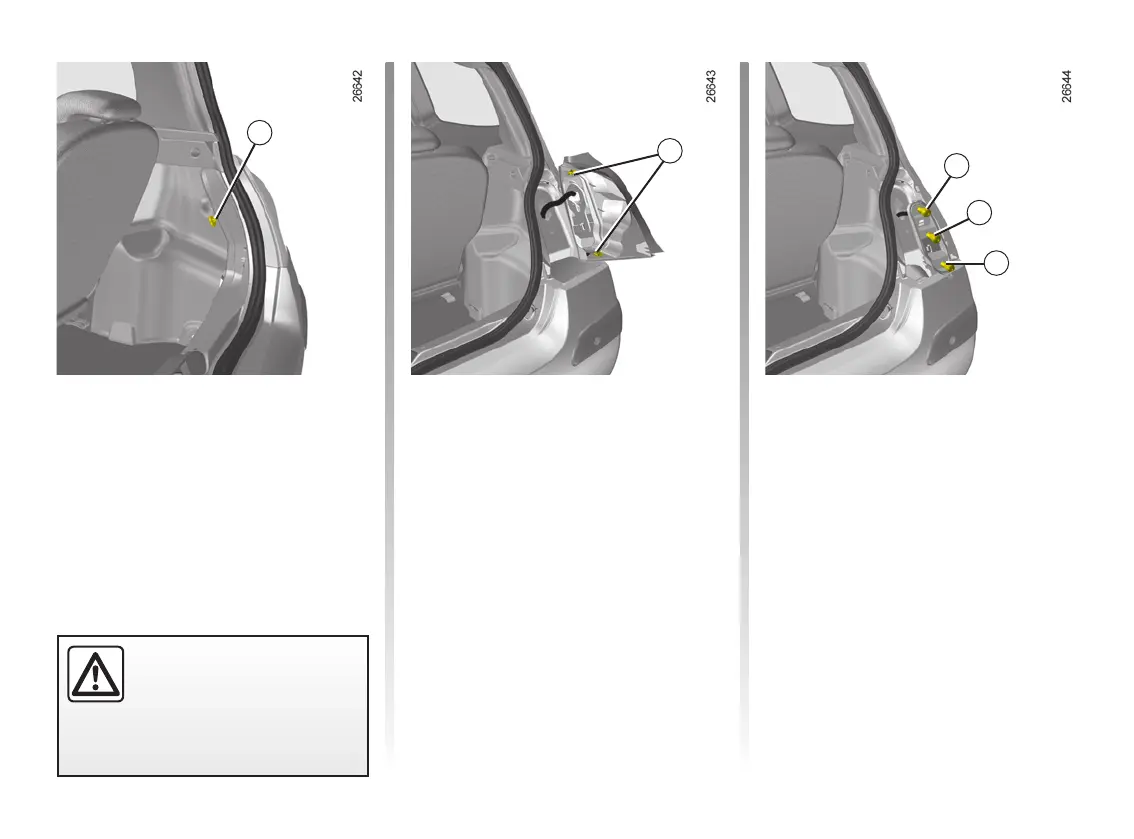 26642

26643

26644