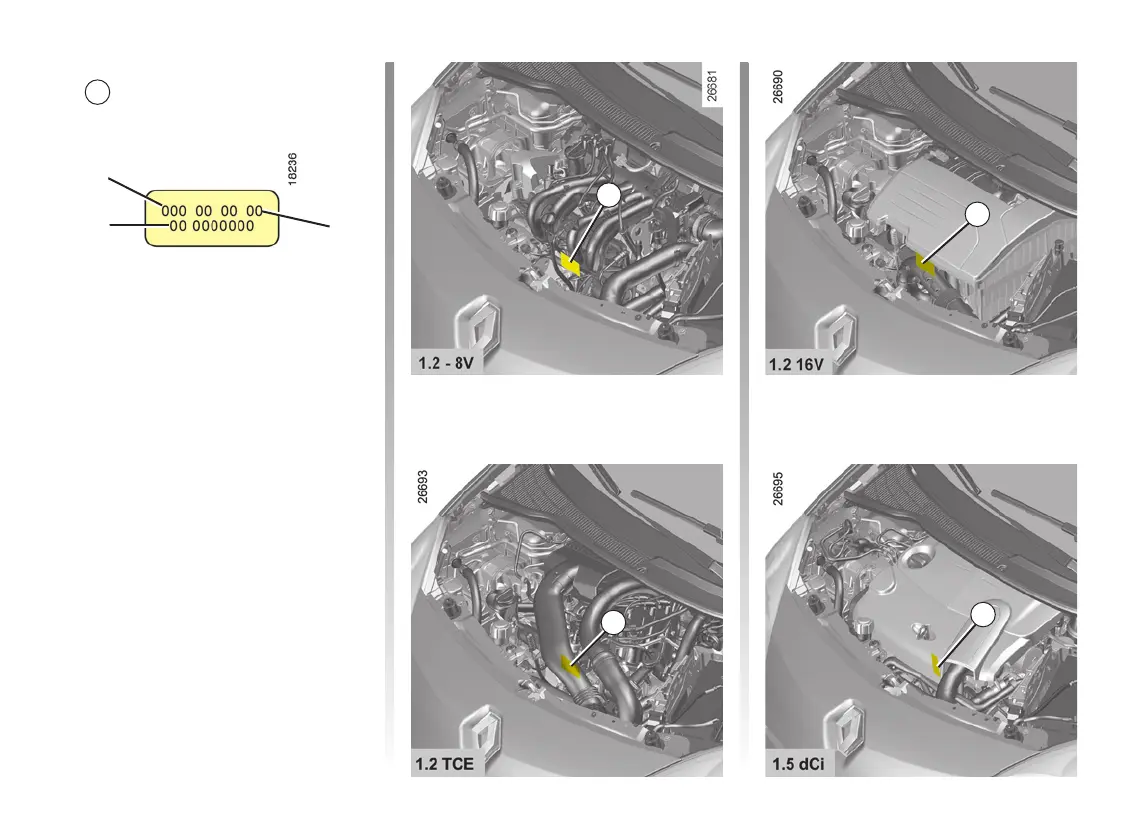 18236

000 00 00 00
00 0000000

26381

1.2 - 8V

26690

1.2 16V

26693

1.2 TCE

26695

1.5 dCi