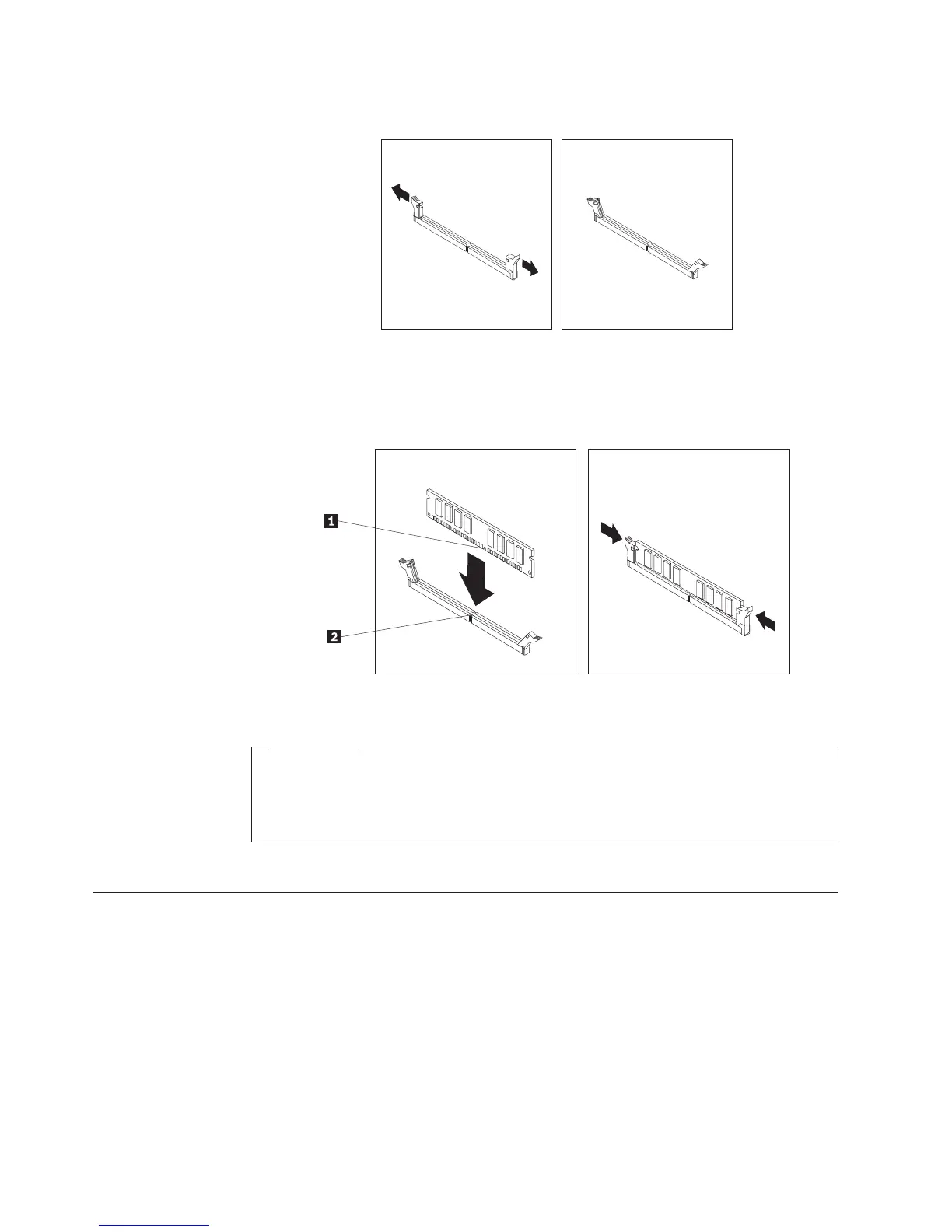 1

2