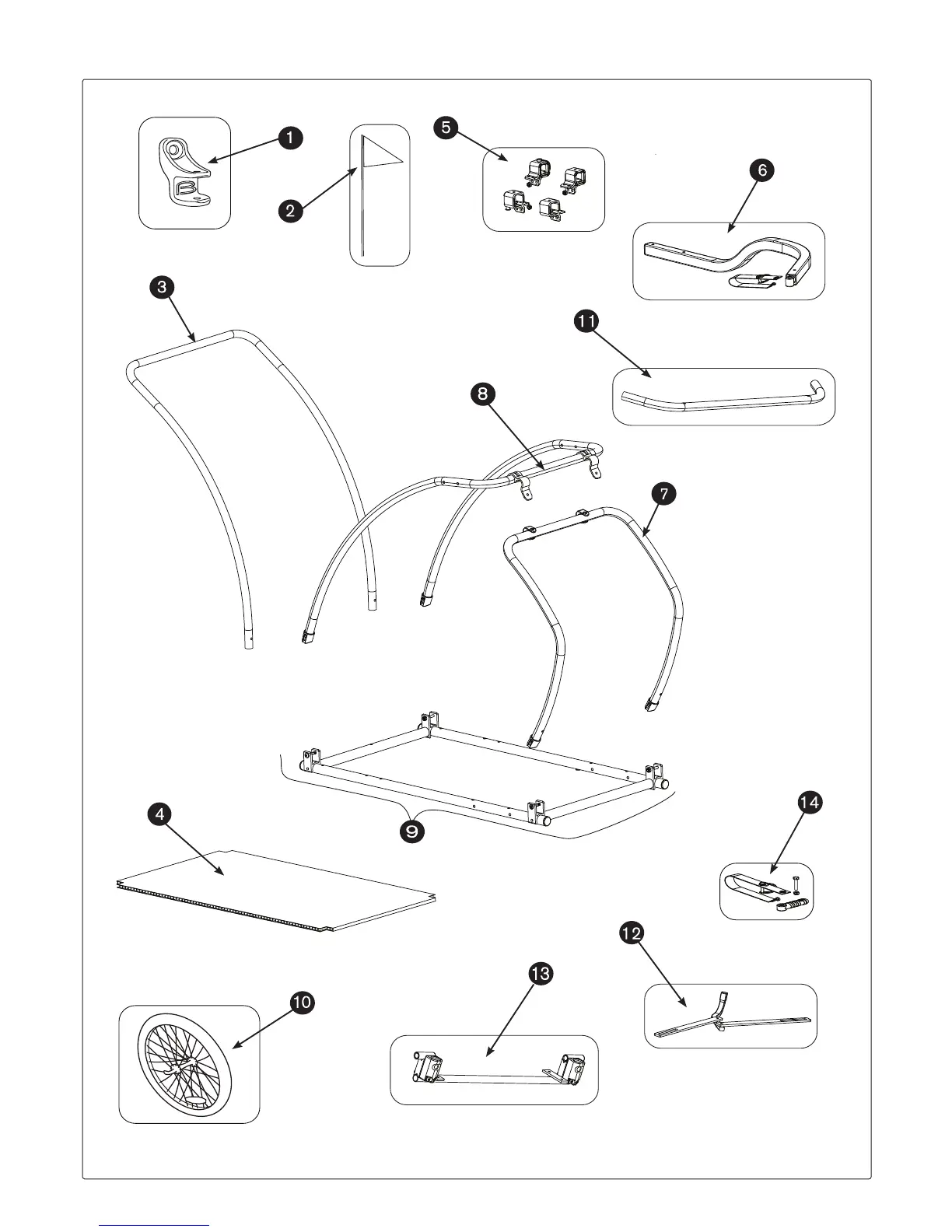 1
2
5
6
3
11
8
7
9
4
14
12
13
10