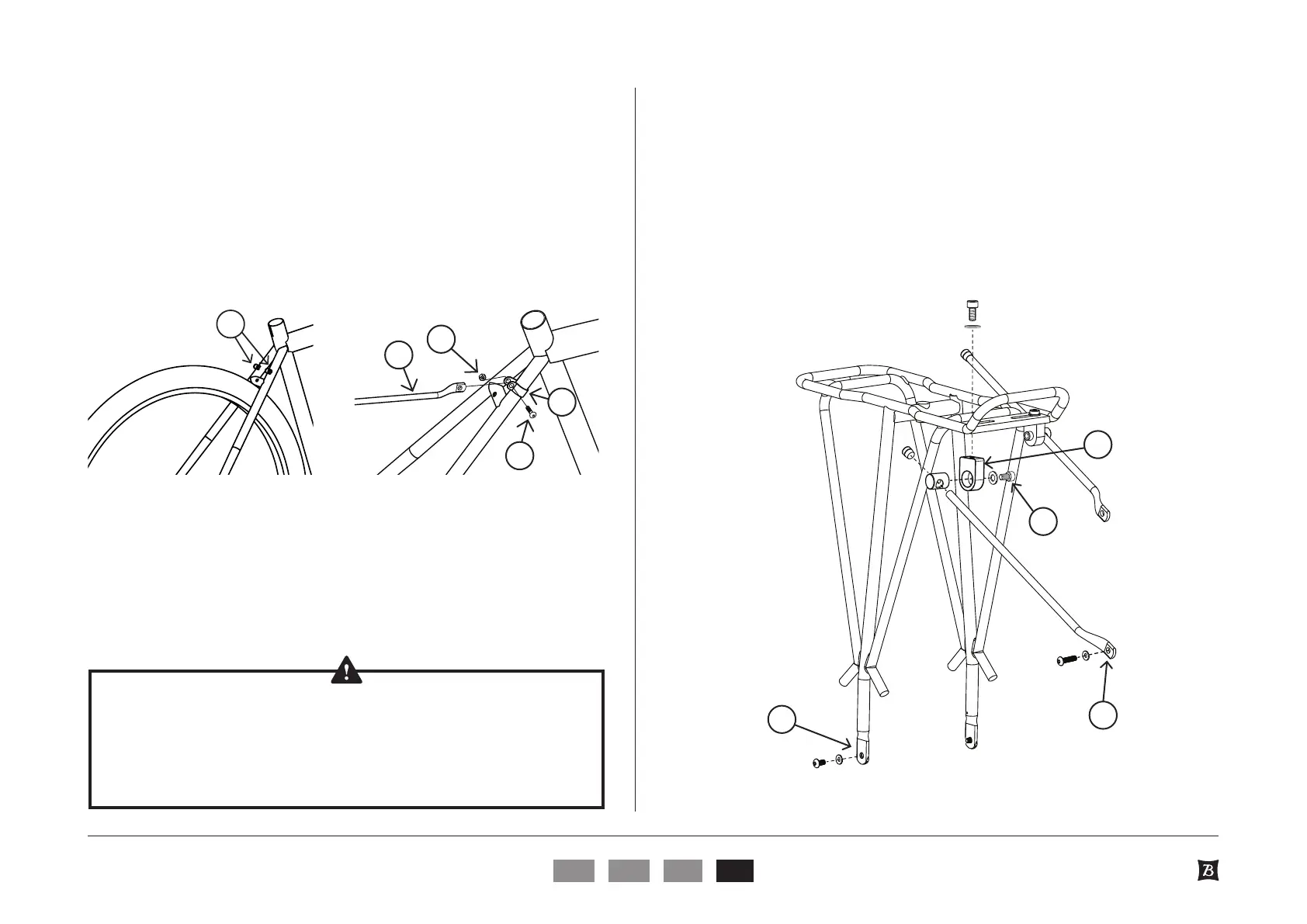 B