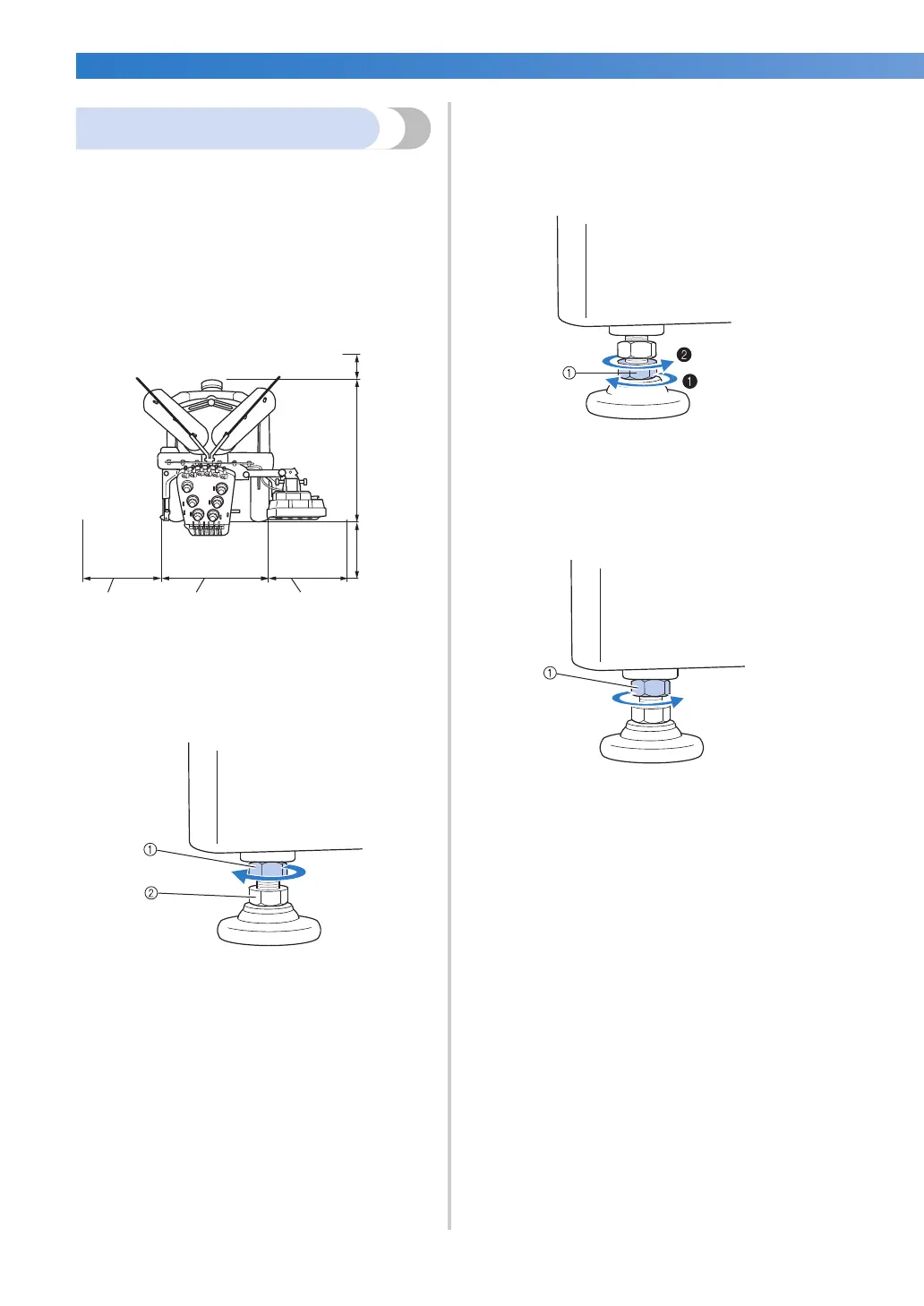 ①

②

①

❷

❶

①