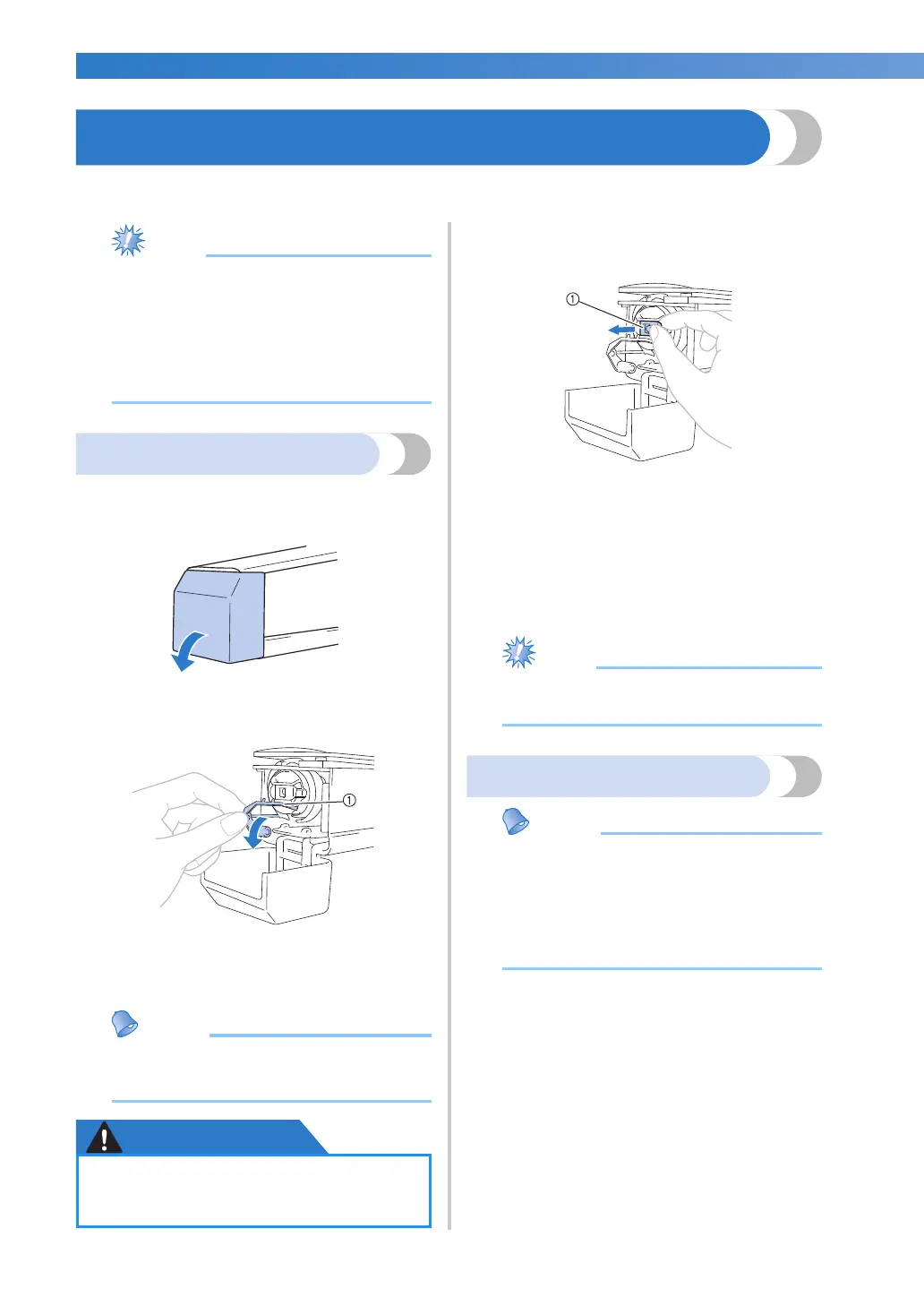 ①

①