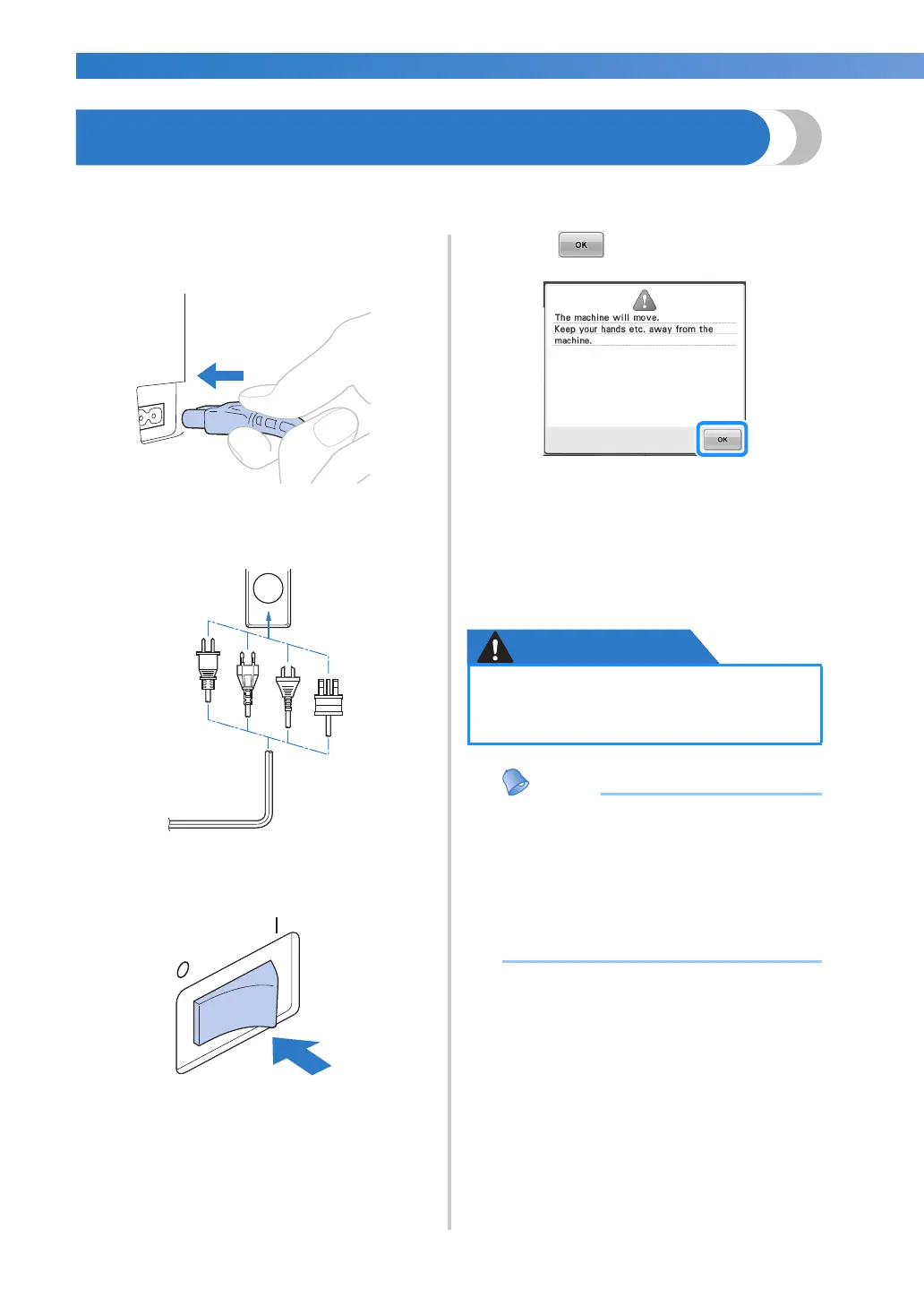 OK

The machine will move.
Keep your hands etc. away from the machine.

OK