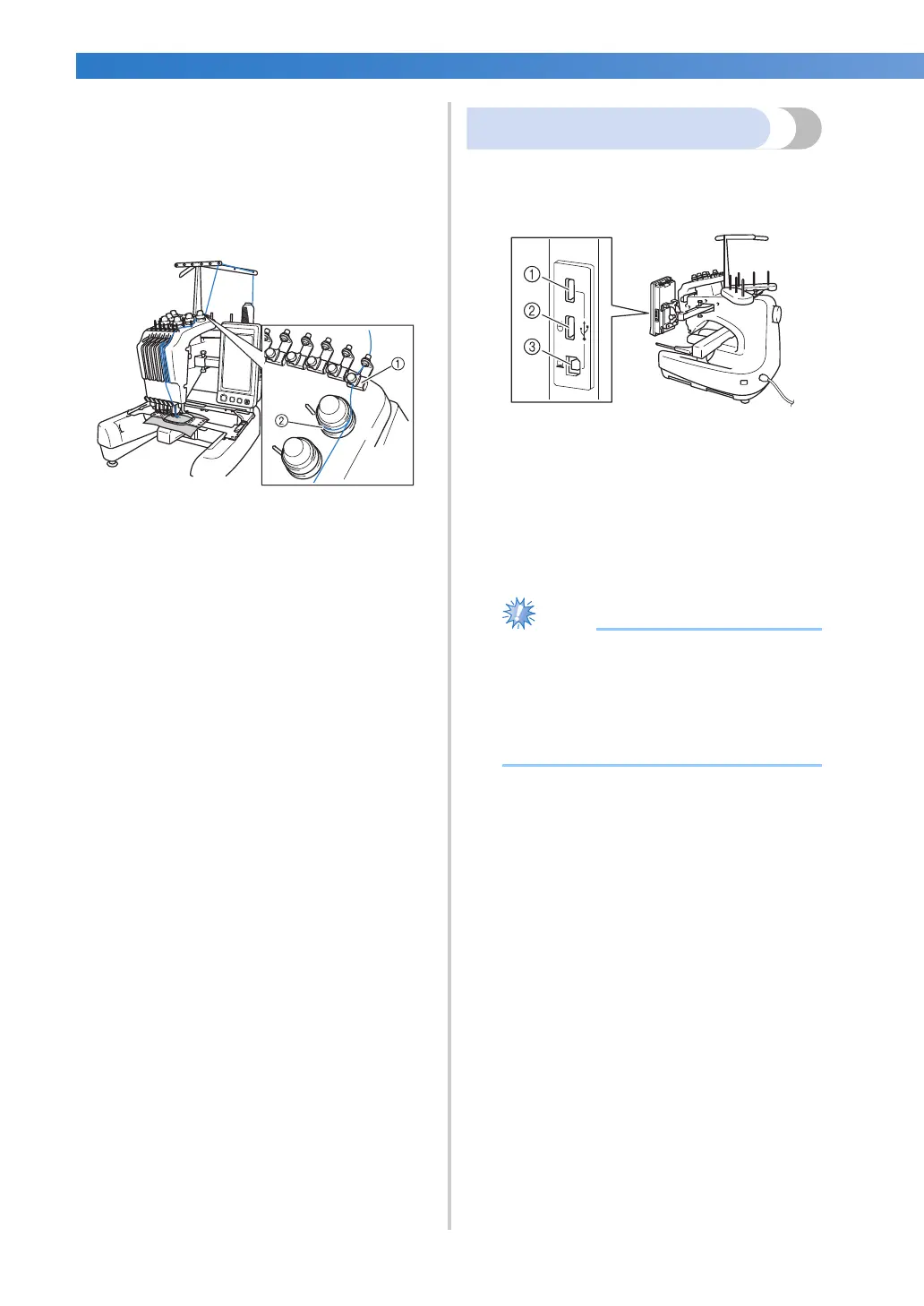 ①
②

①
②
③