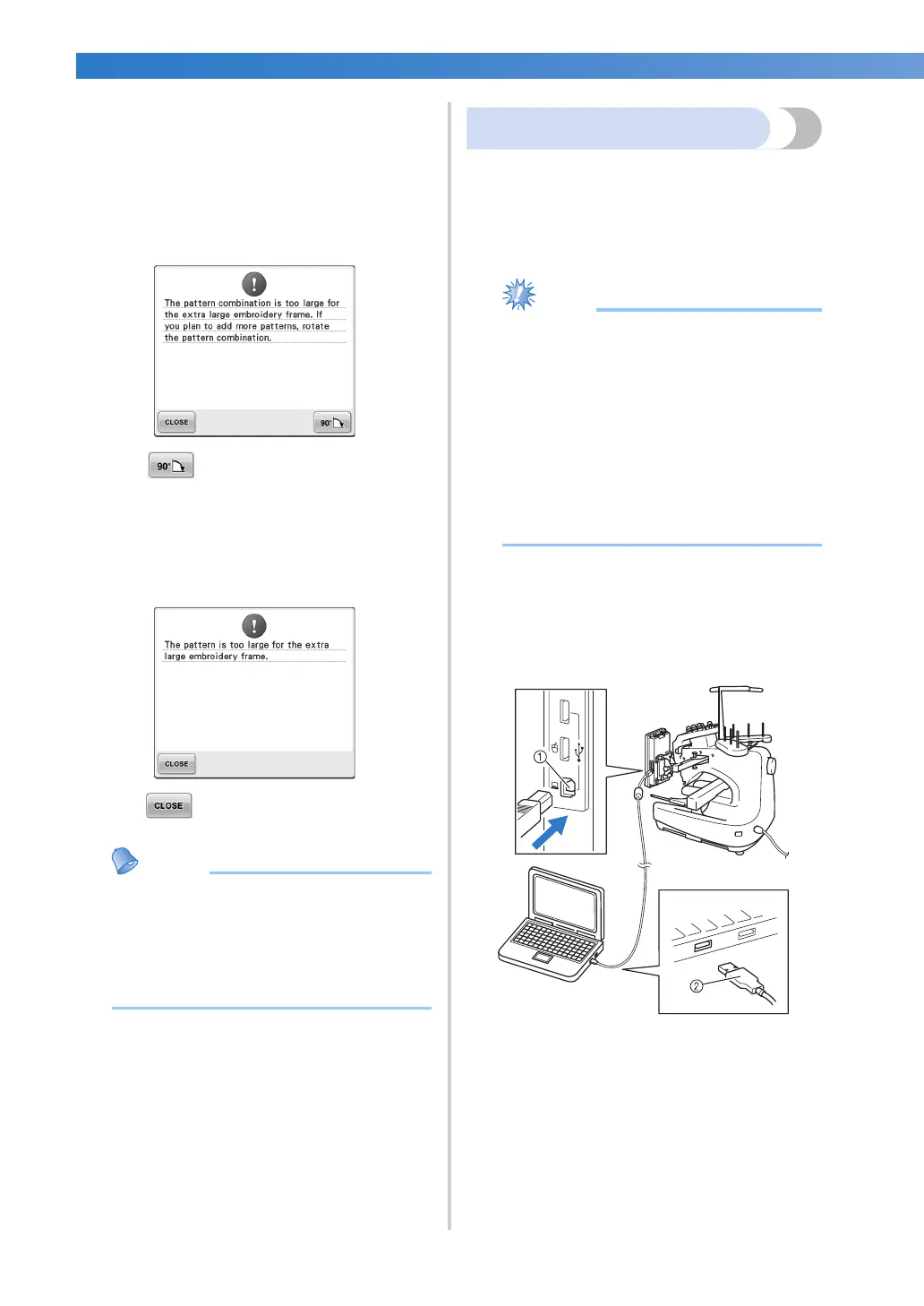 The pattern combination is too large for the extra large embroidery frame. If you plan to add more patterns, rotate the pattern combination.

CLOSE

90°

90°

The pattern is too large for the extra large embroidery frame.

CLOSE

CLOSE

①

②