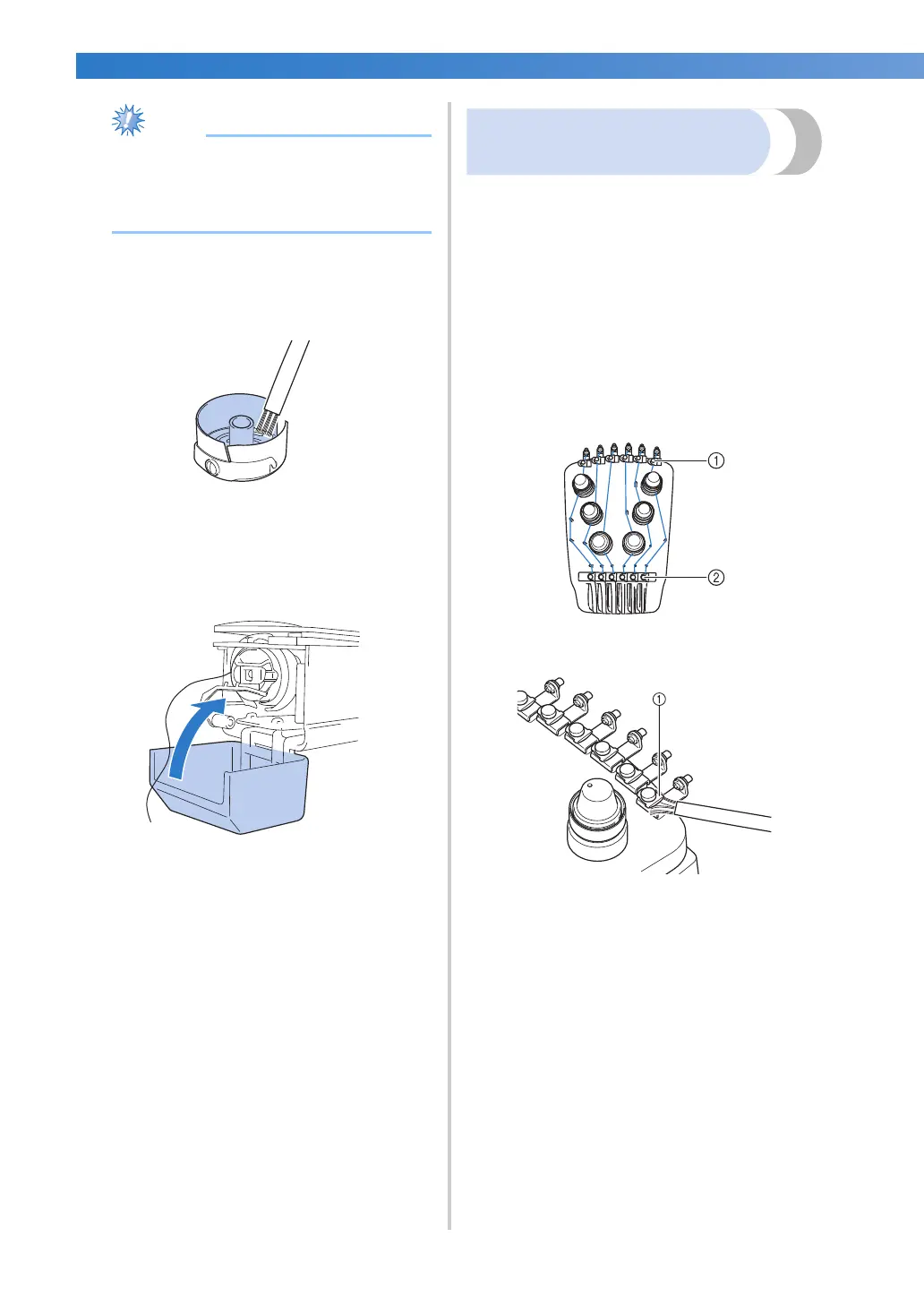 ①

②

①