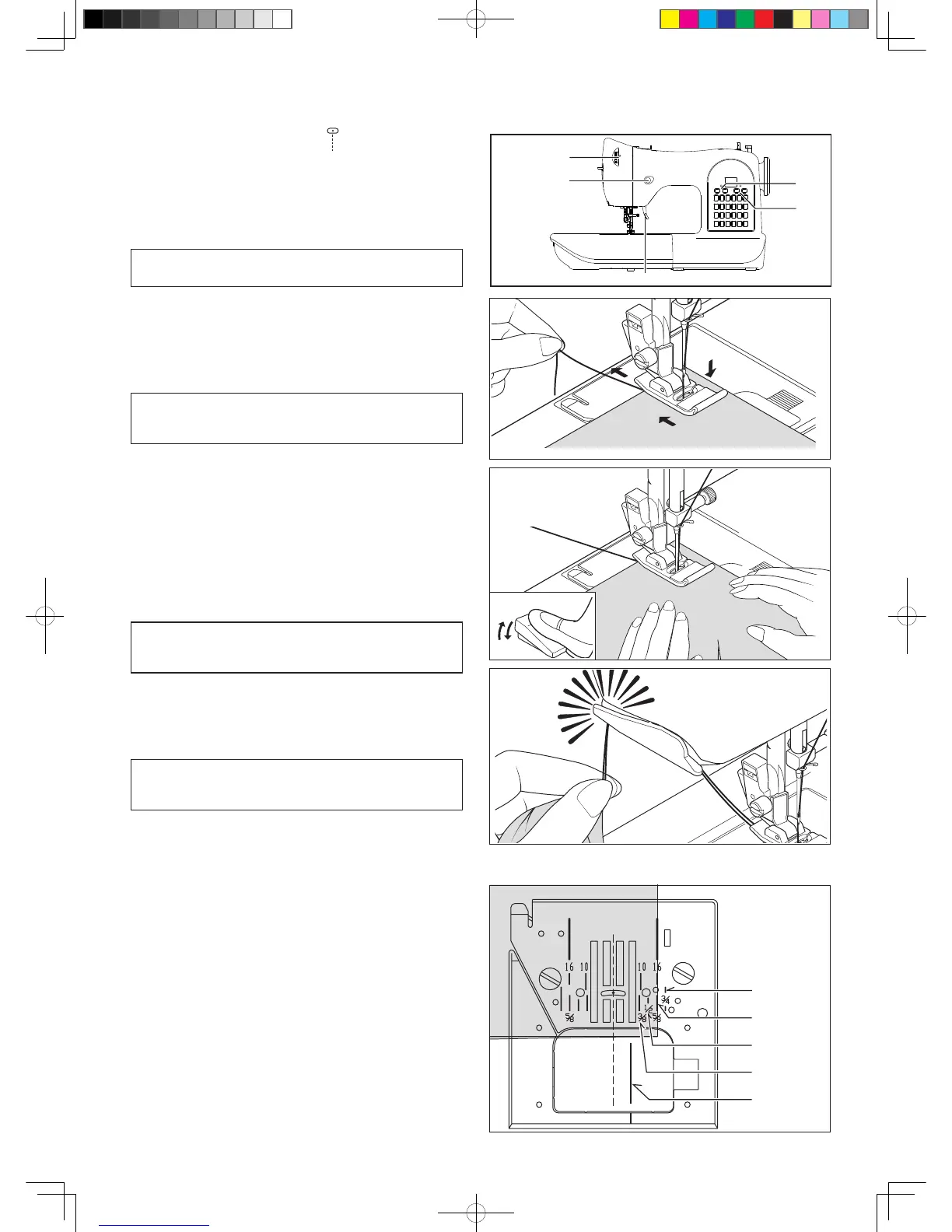 16 10
10 16
$\frac{5}{8}$
$\frac{3}{4}$
$\frac{1}{2}$
$\frac{3}{8}$
$\frac{5}{8}$