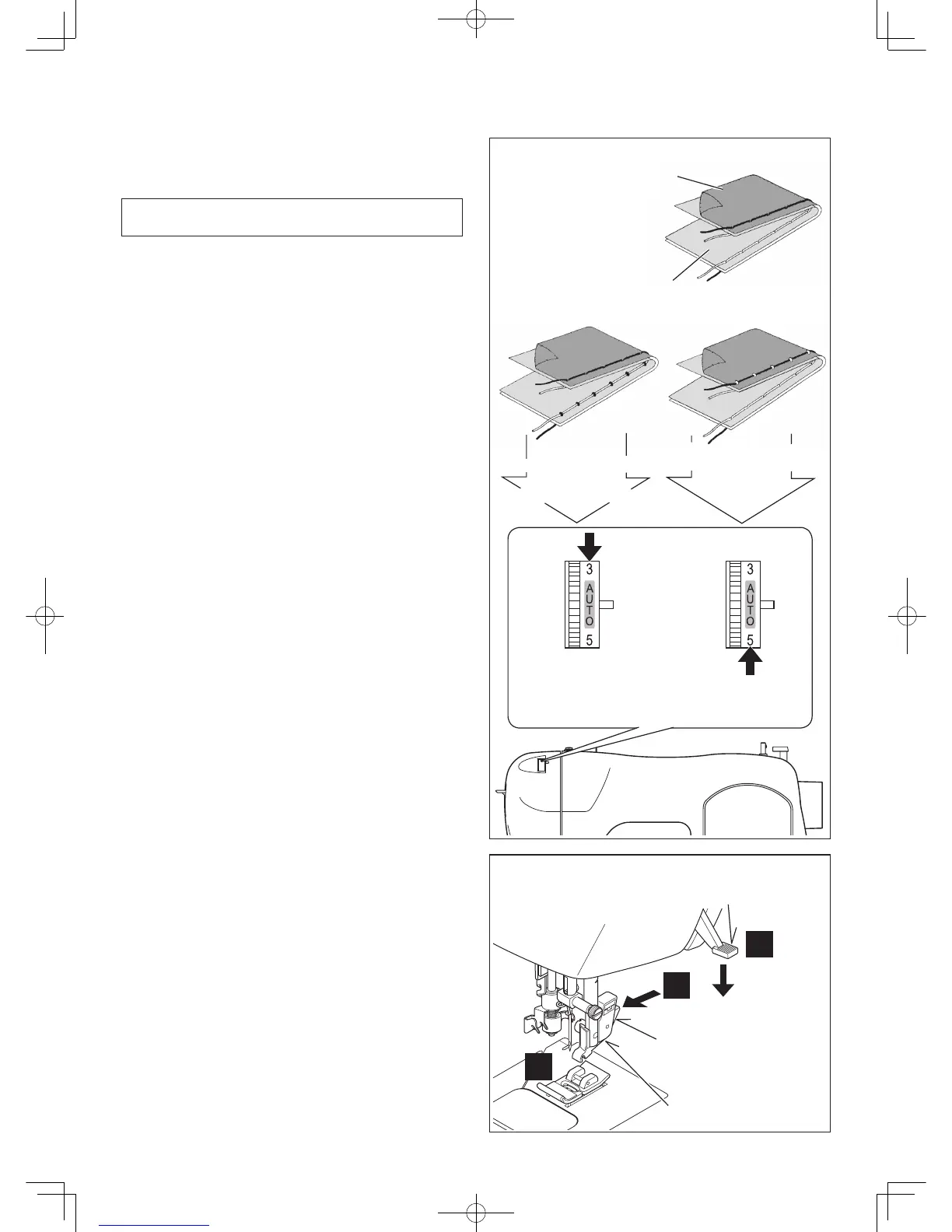 3
A
U
T
O
5

3
A
U
T
O
5