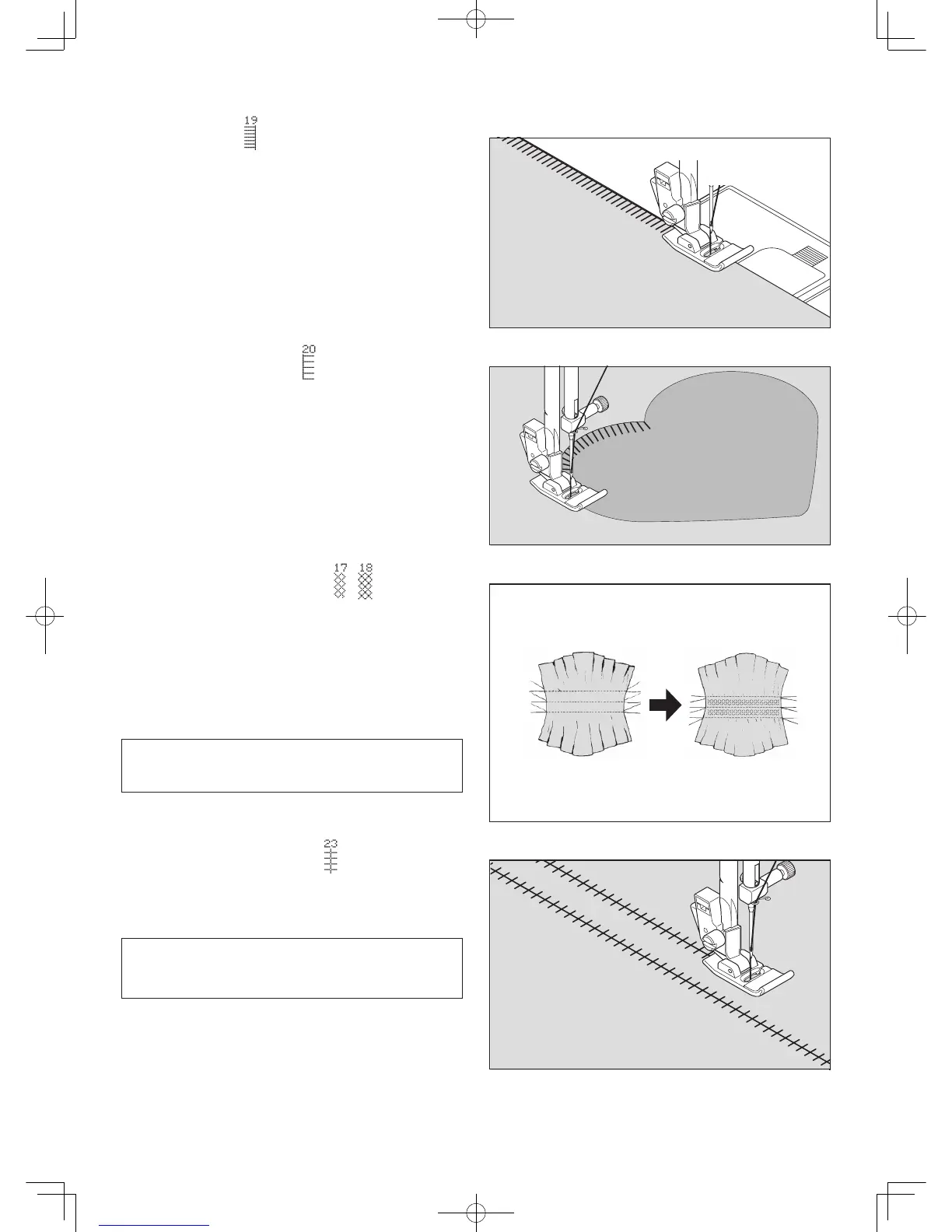 19

20

17 18

23