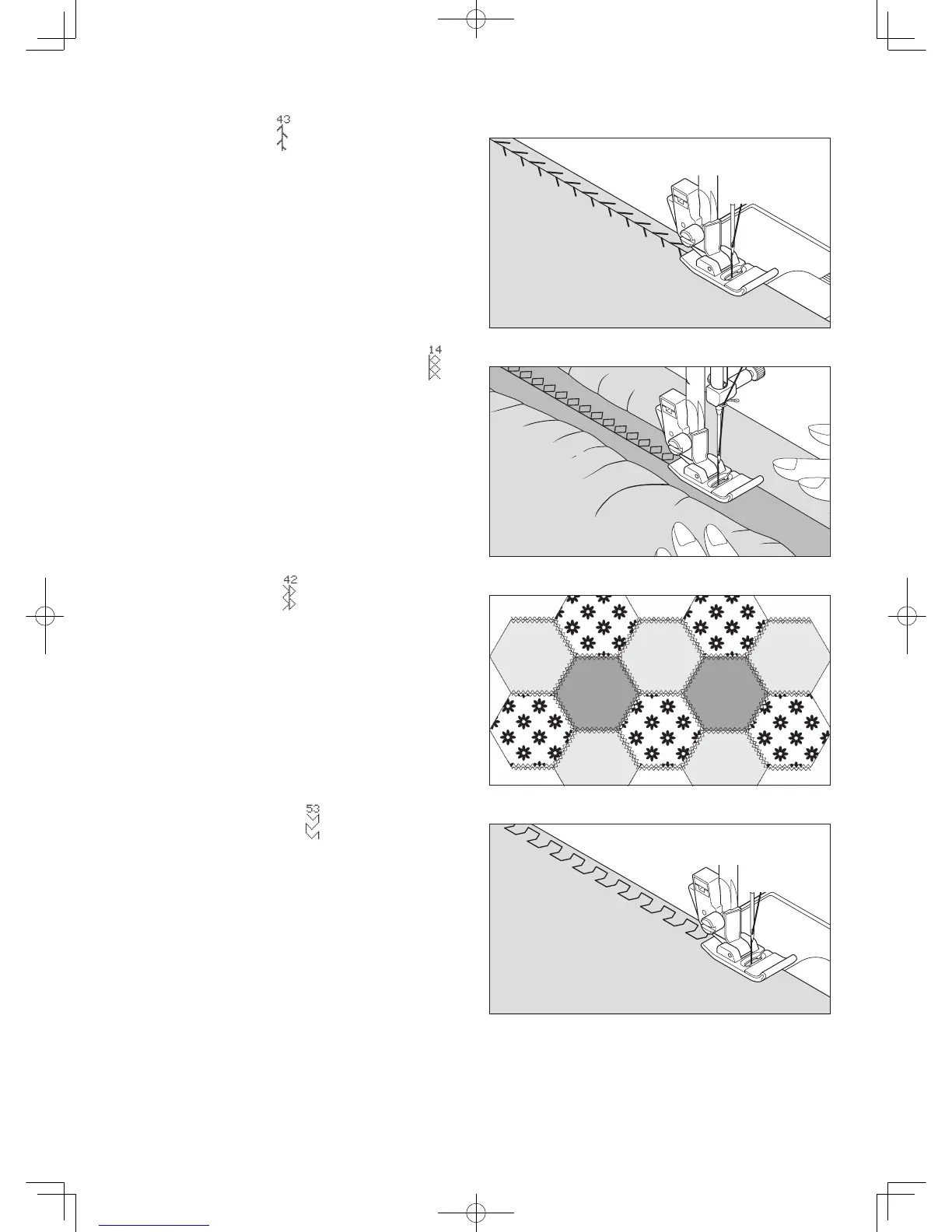 43

14

42

53