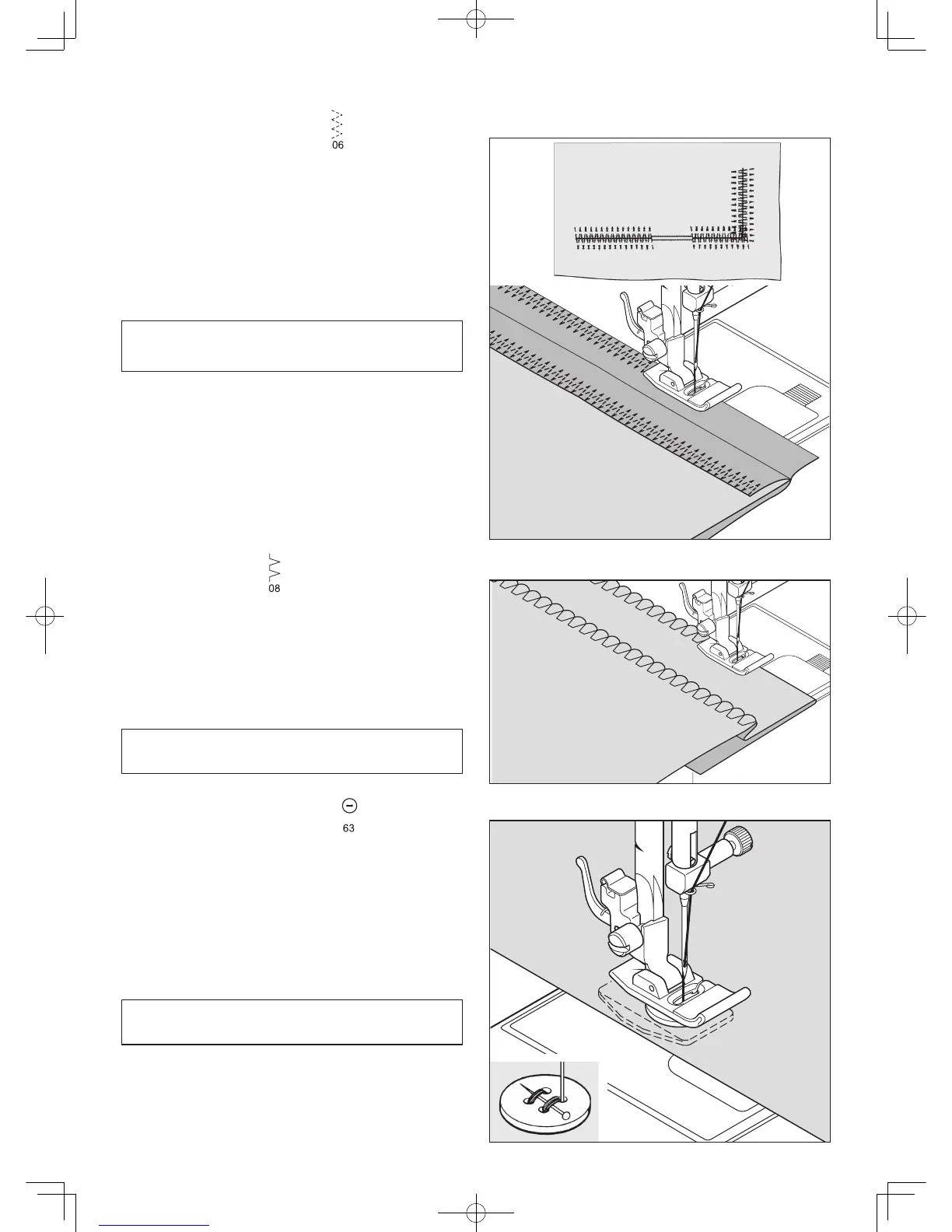 06

08

63