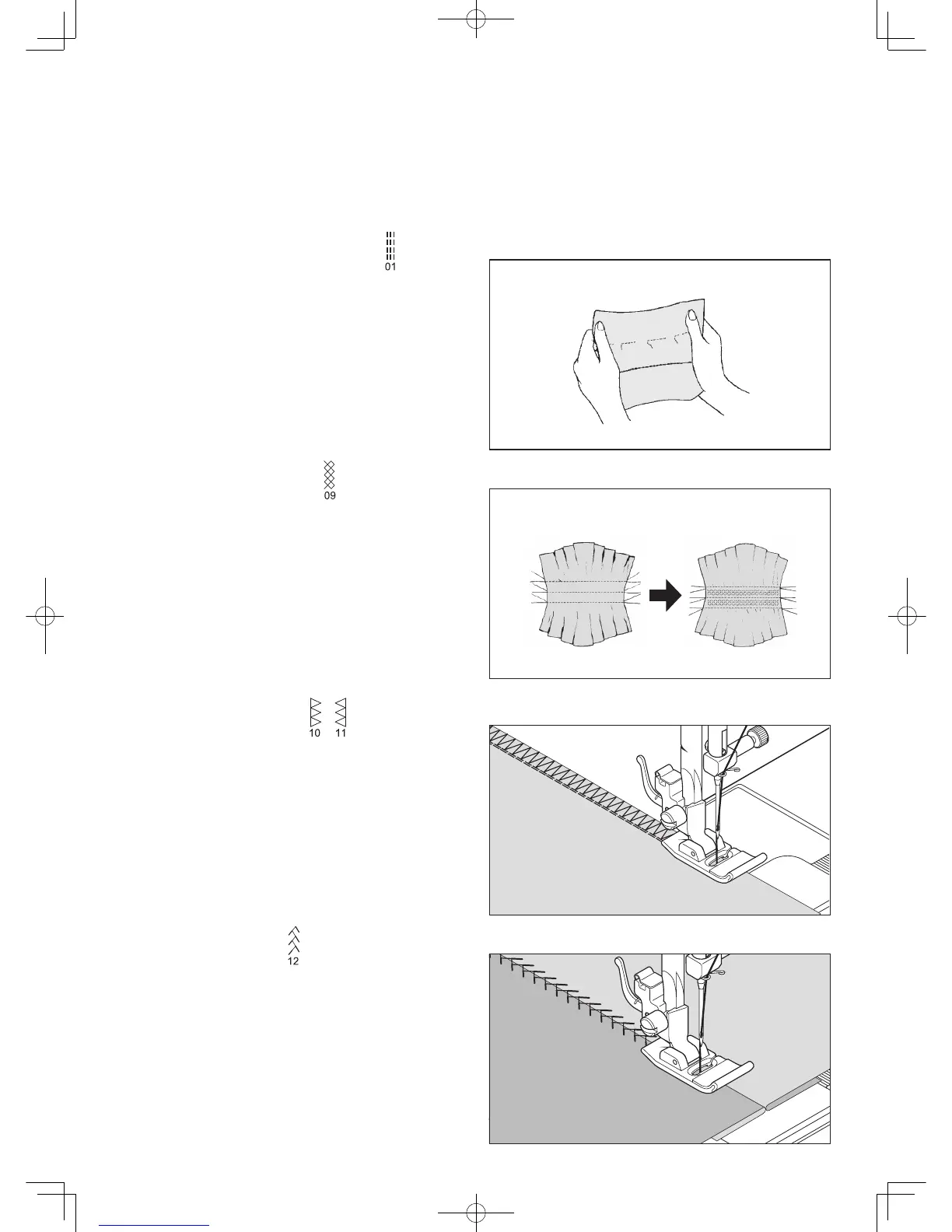 01

09

10 11

12