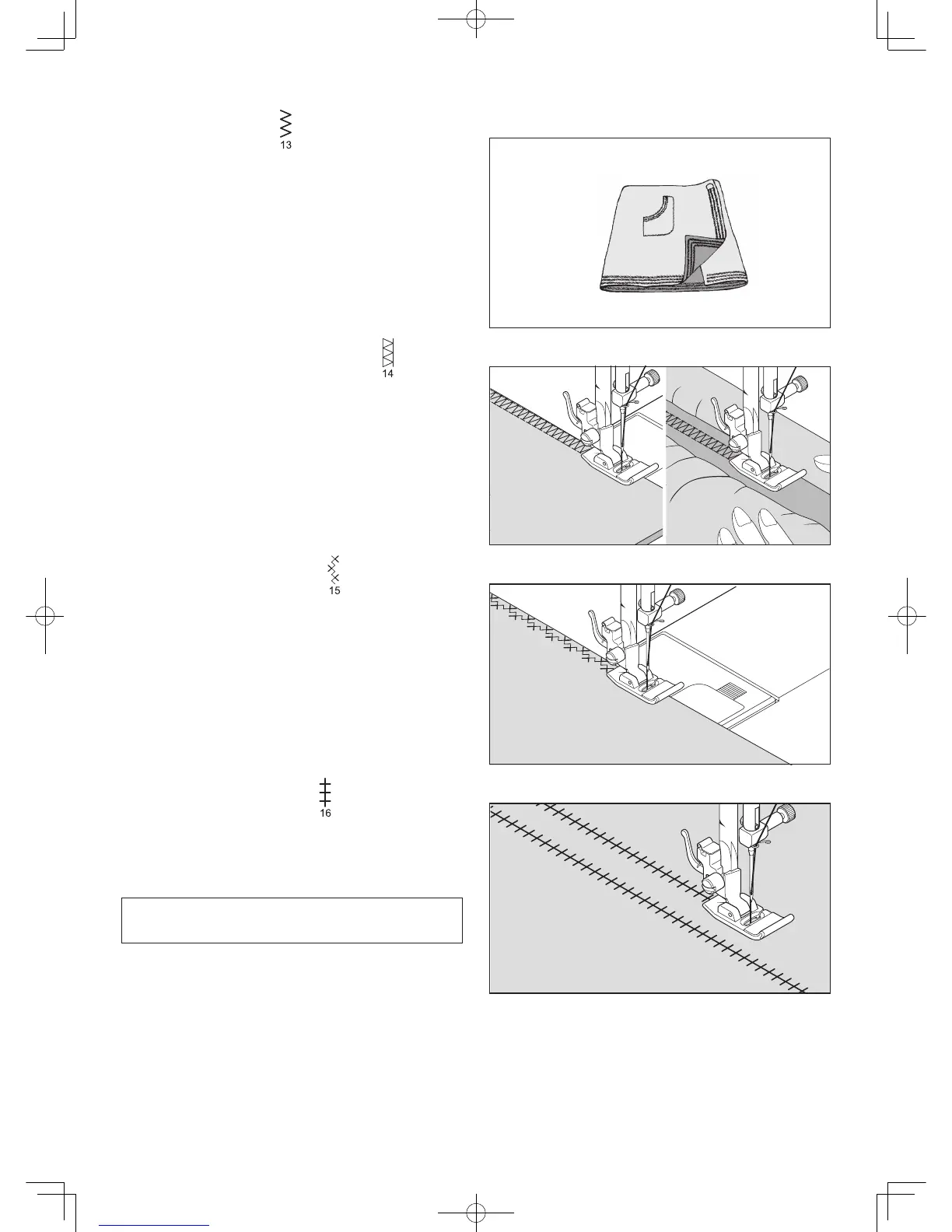 13

14

15

16