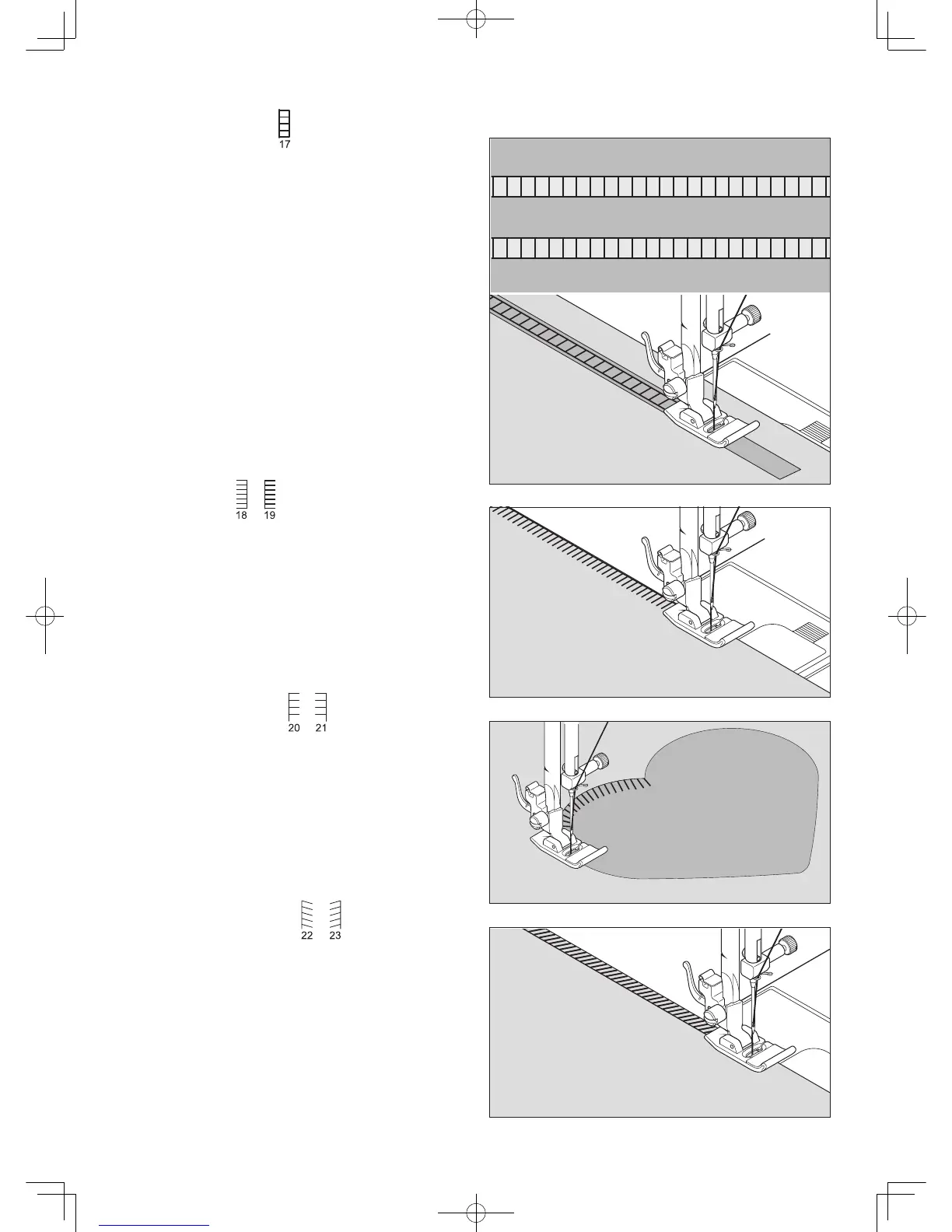 17

18 19

20 21

22 23