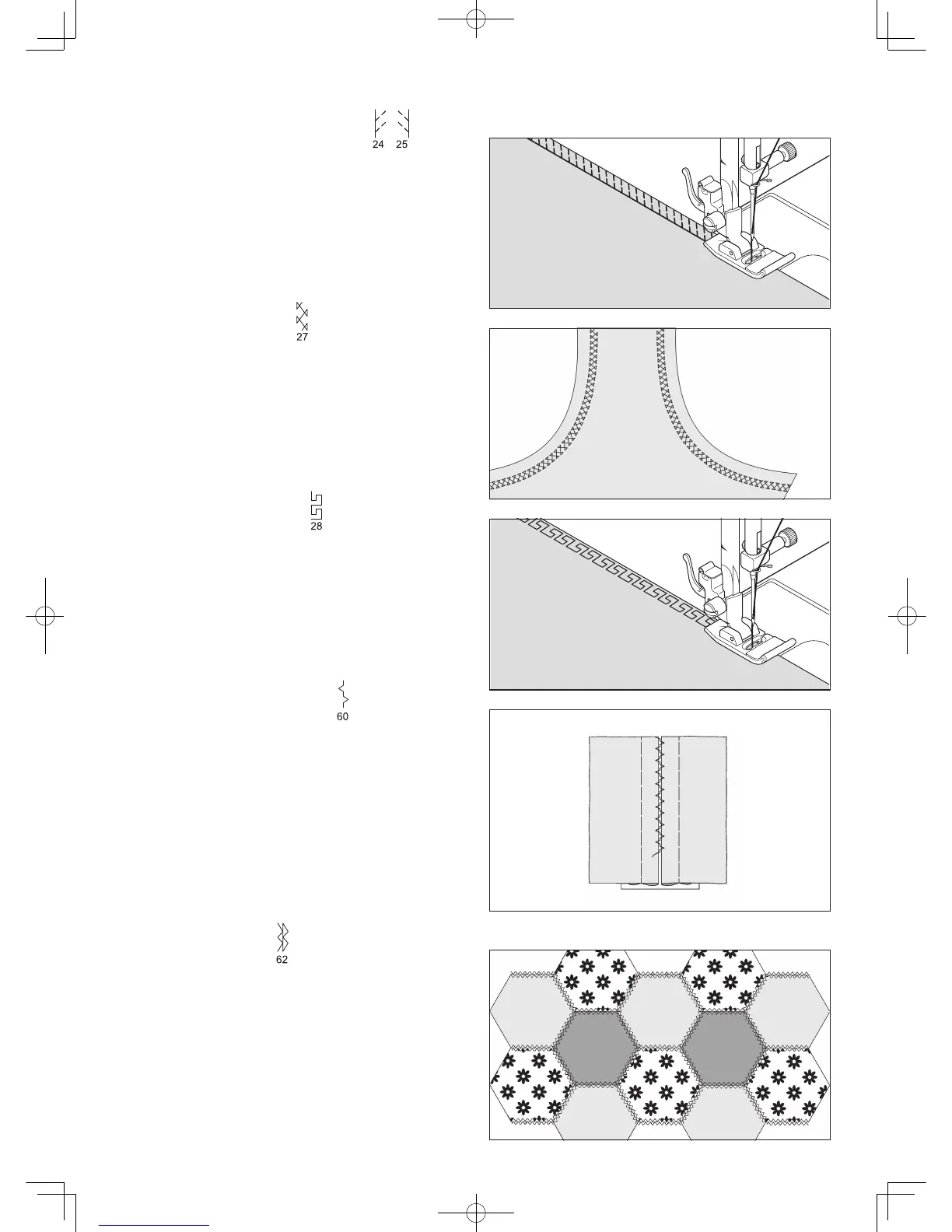 24 25

27

28

60

62