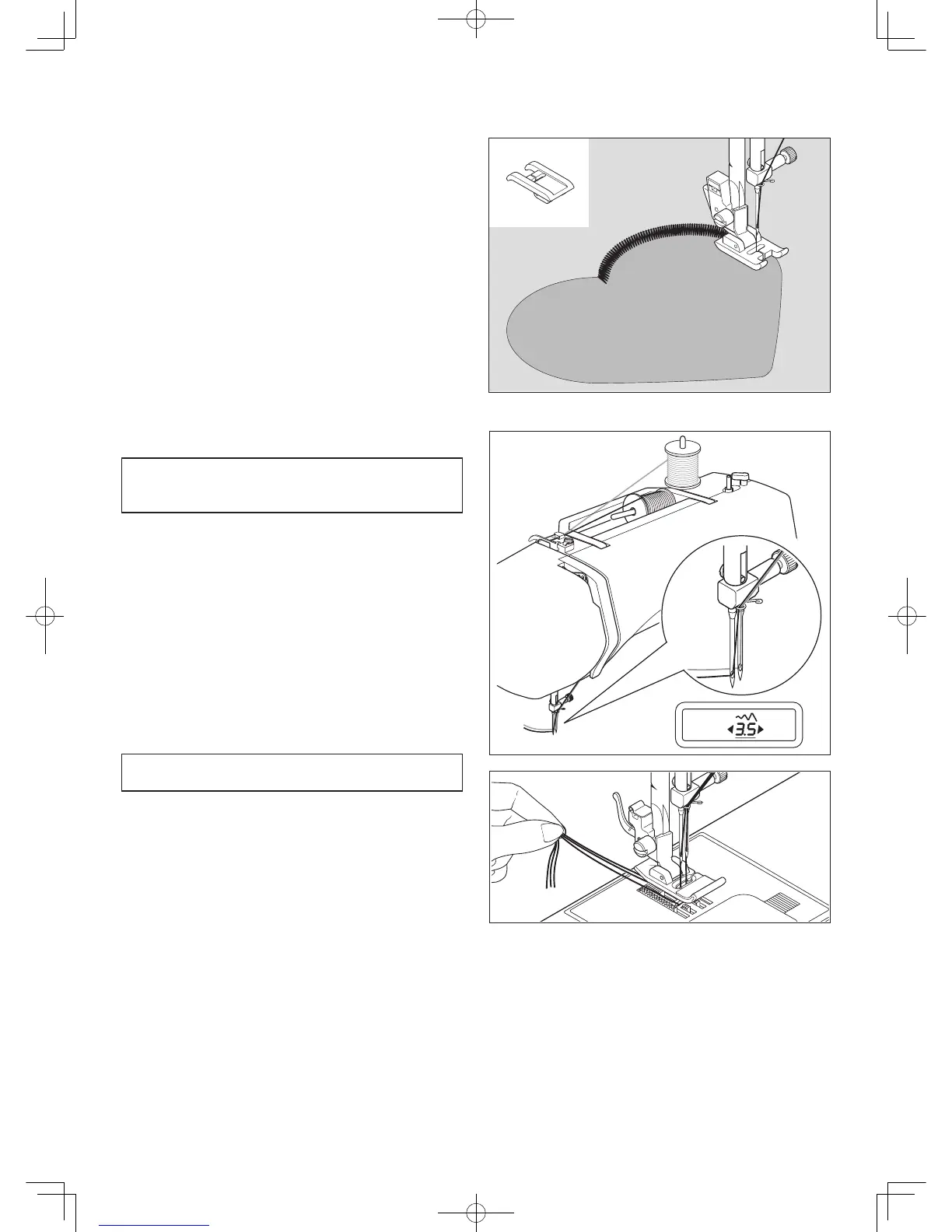 3.5