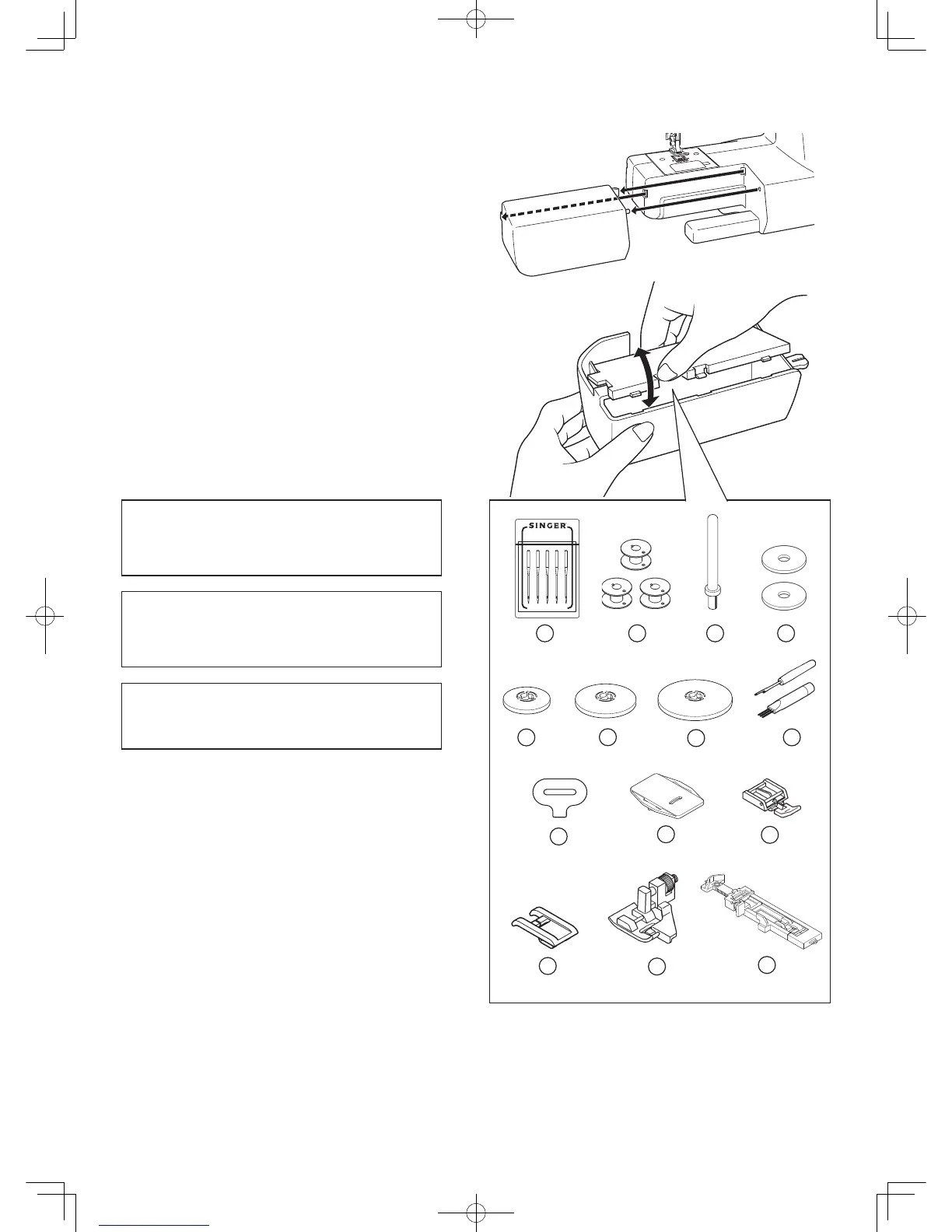 SINGER