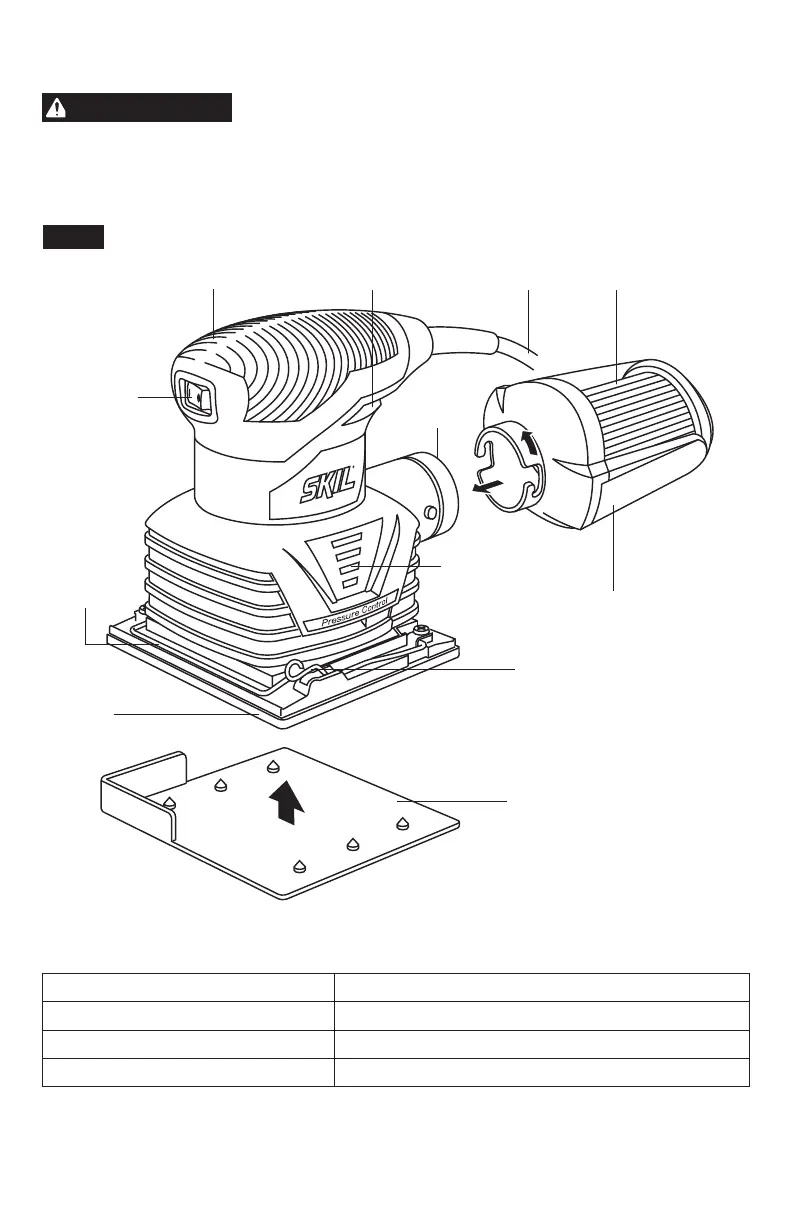 SKIL

Pressure Control