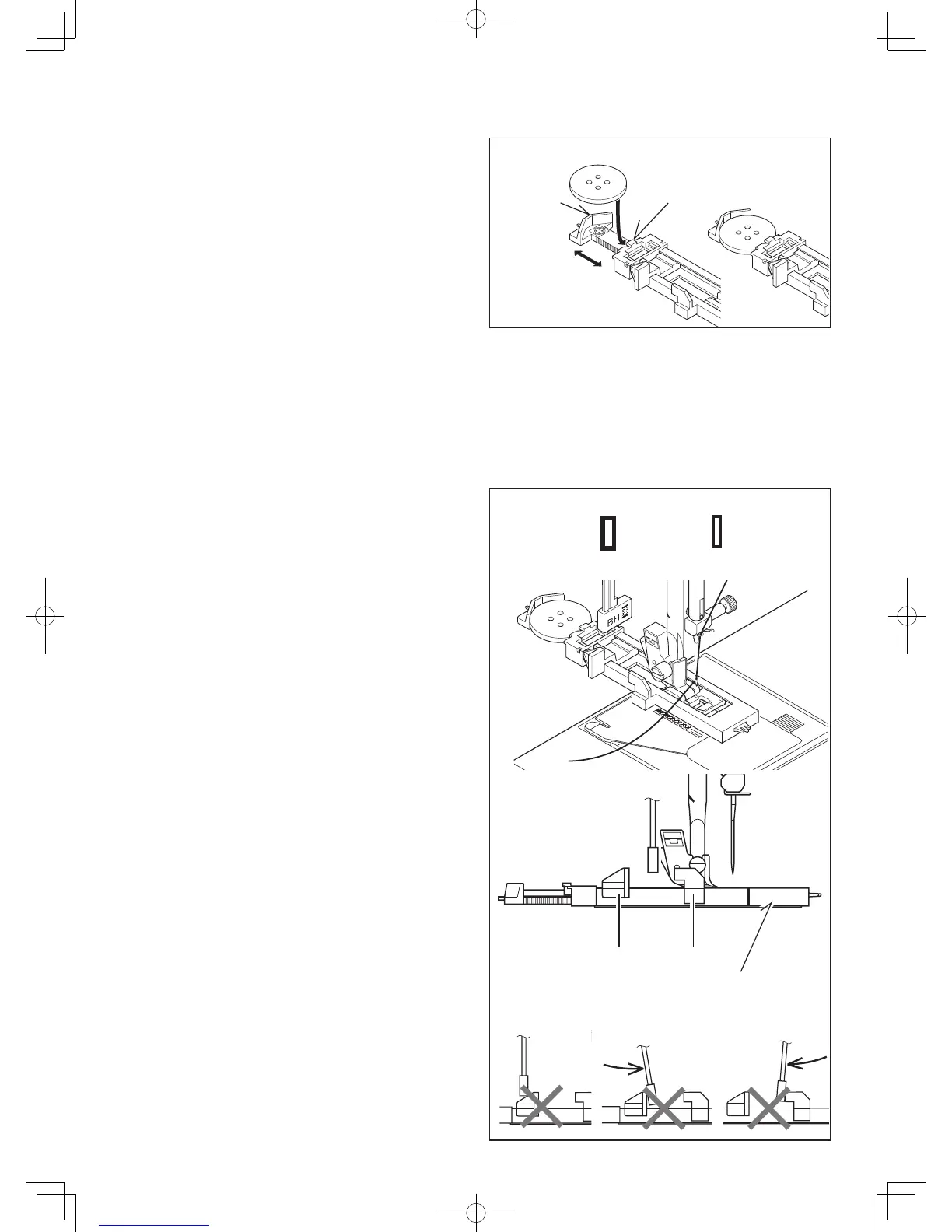 BH