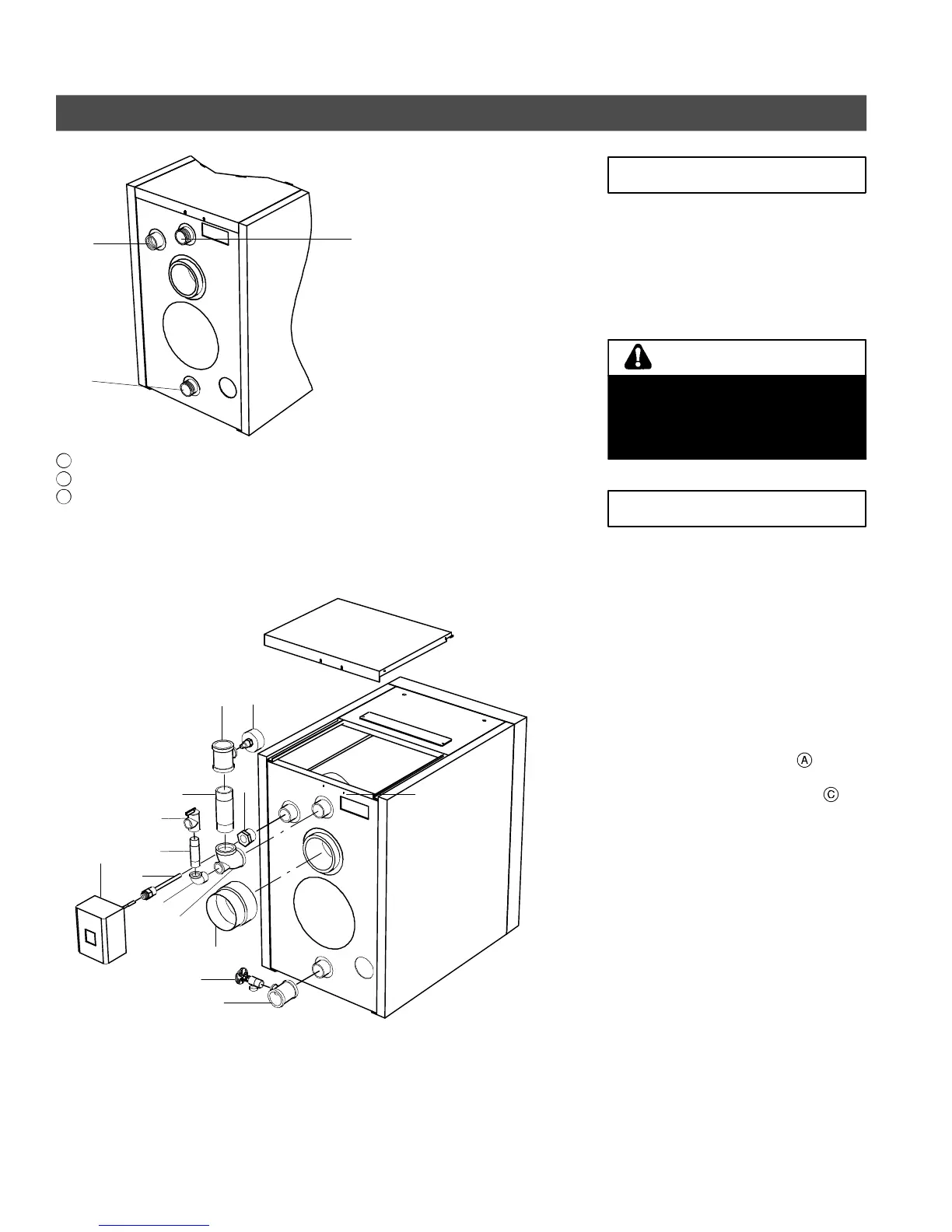 A

C