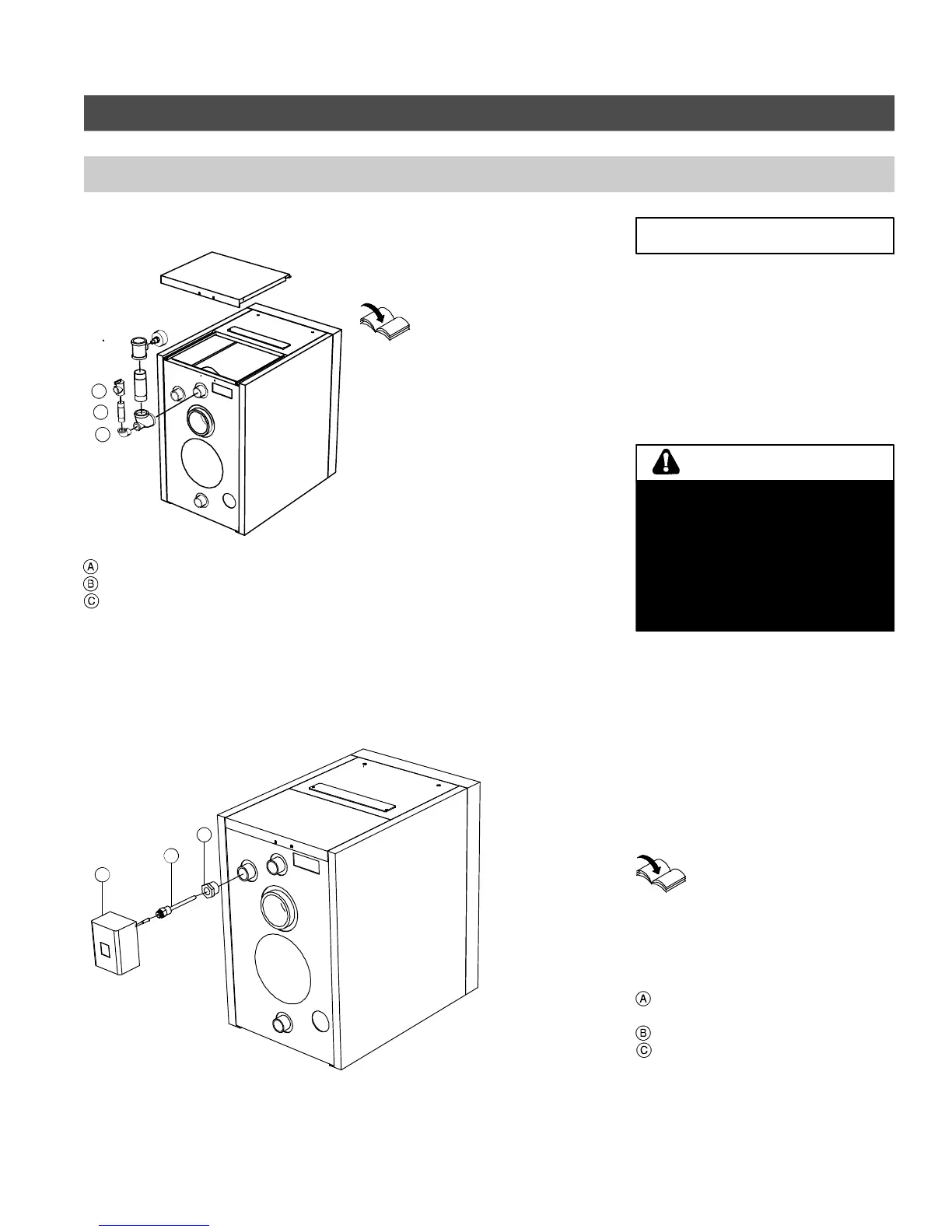 Ⓐ
Ⓑ
Ⓒ

Ⓐ

Ⓑ
Ⓒ