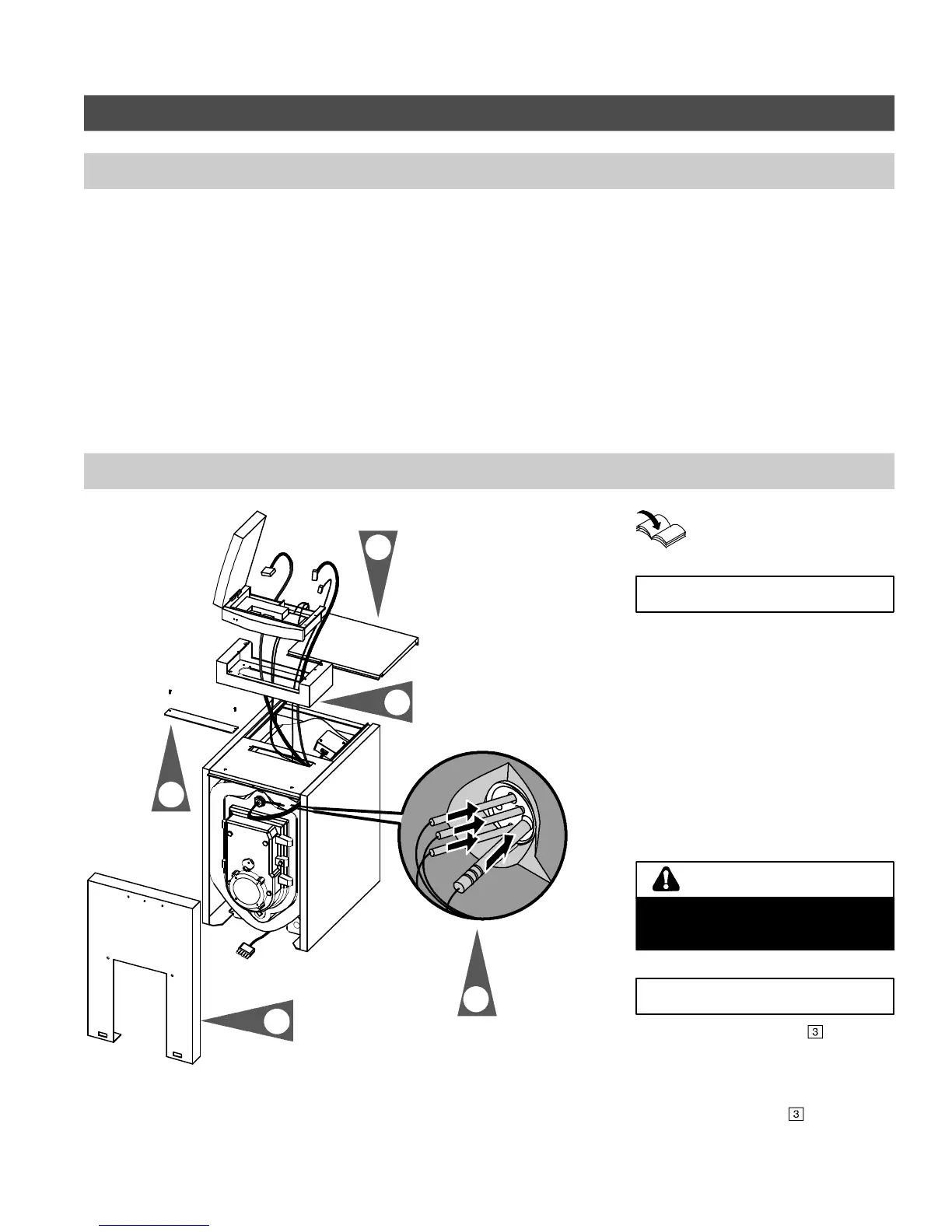 3
3