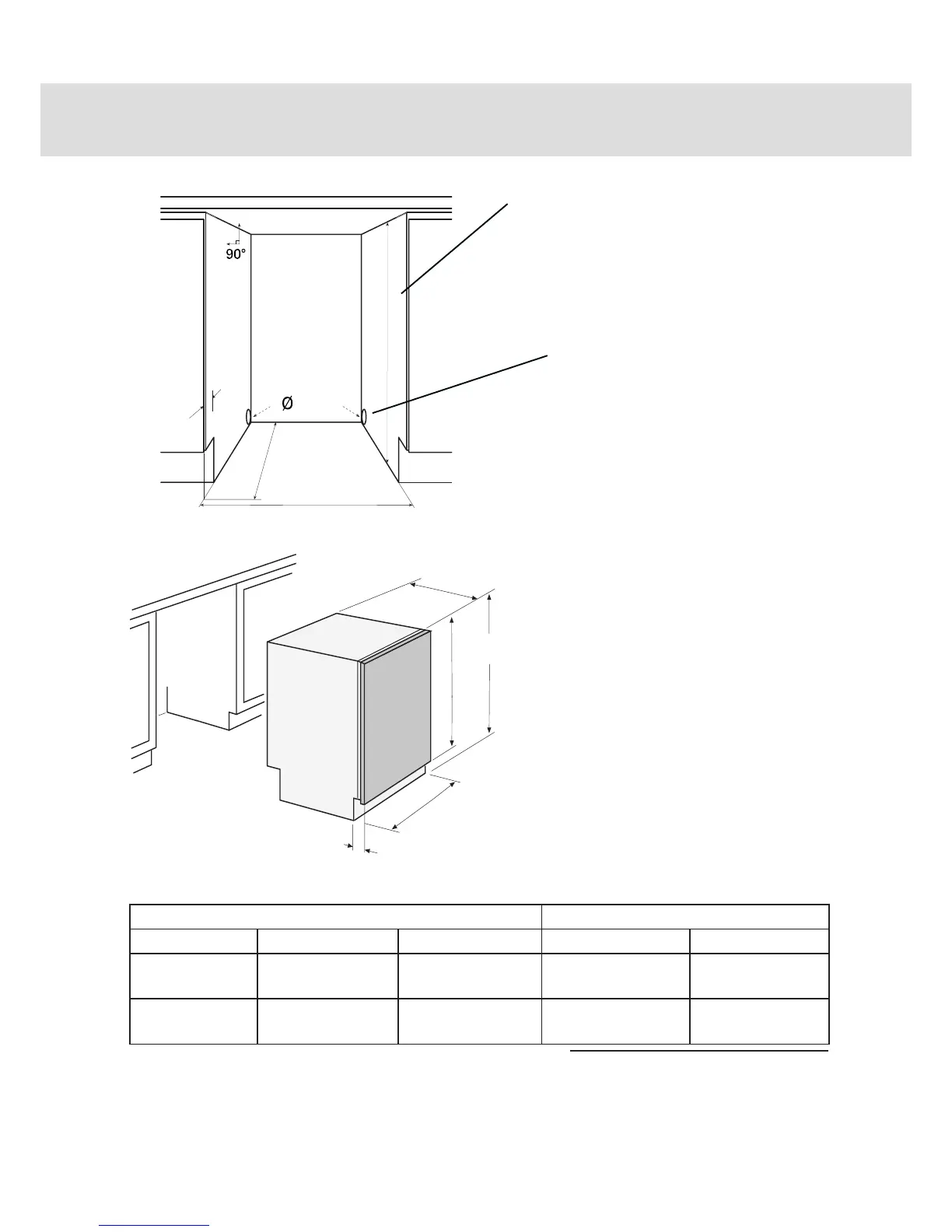 90°

Ø