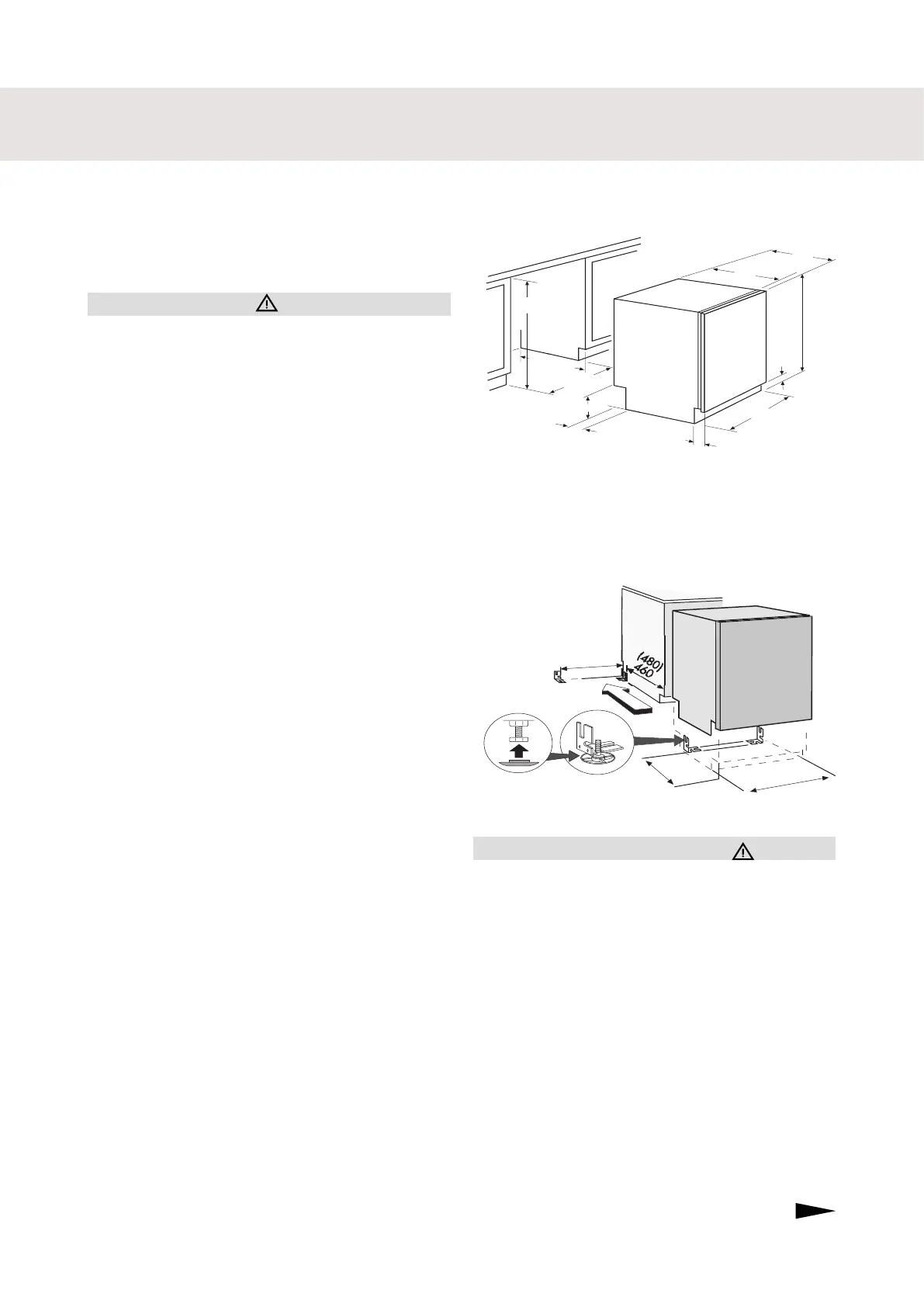 (480)
460