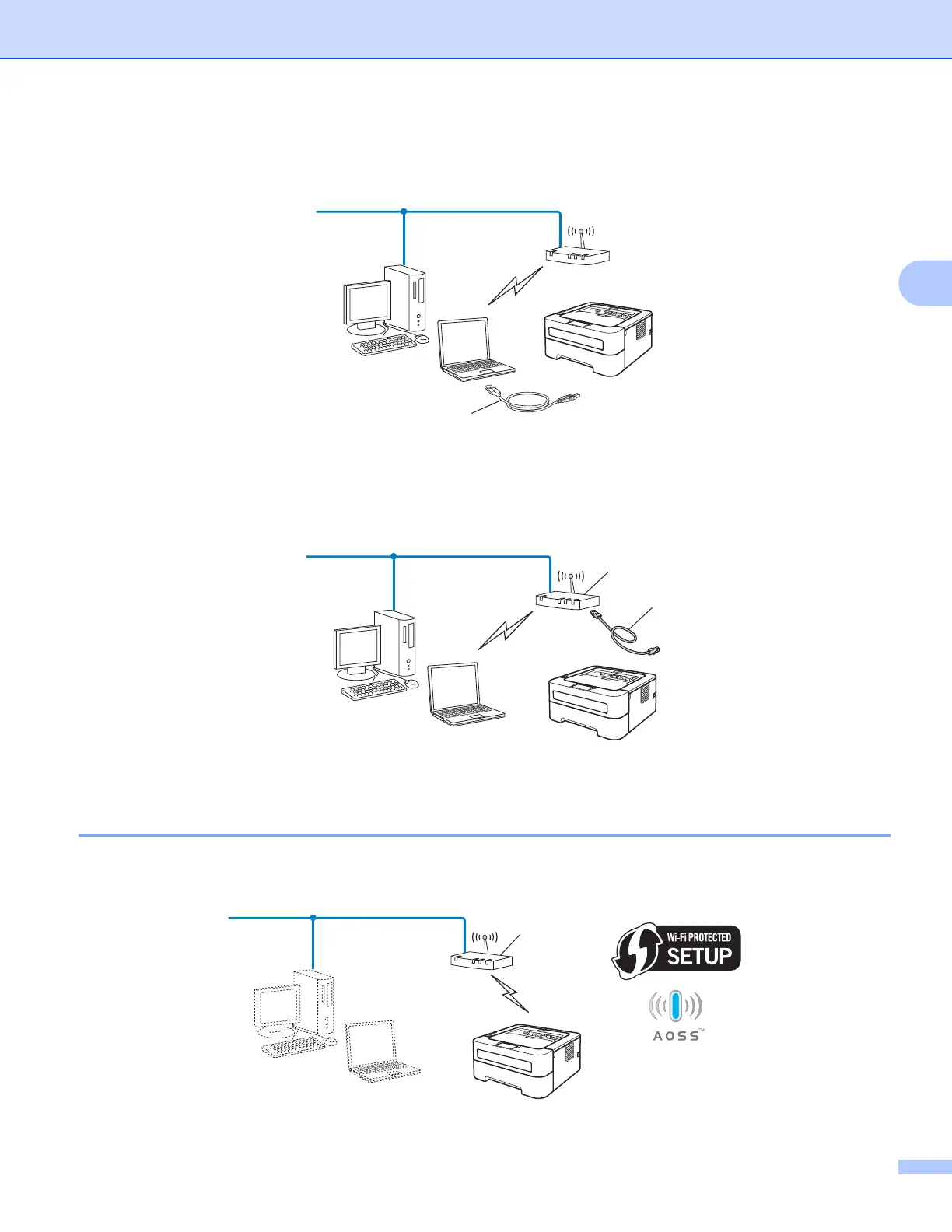 Wi-Fi PROTECTED SETUP

AOSS™