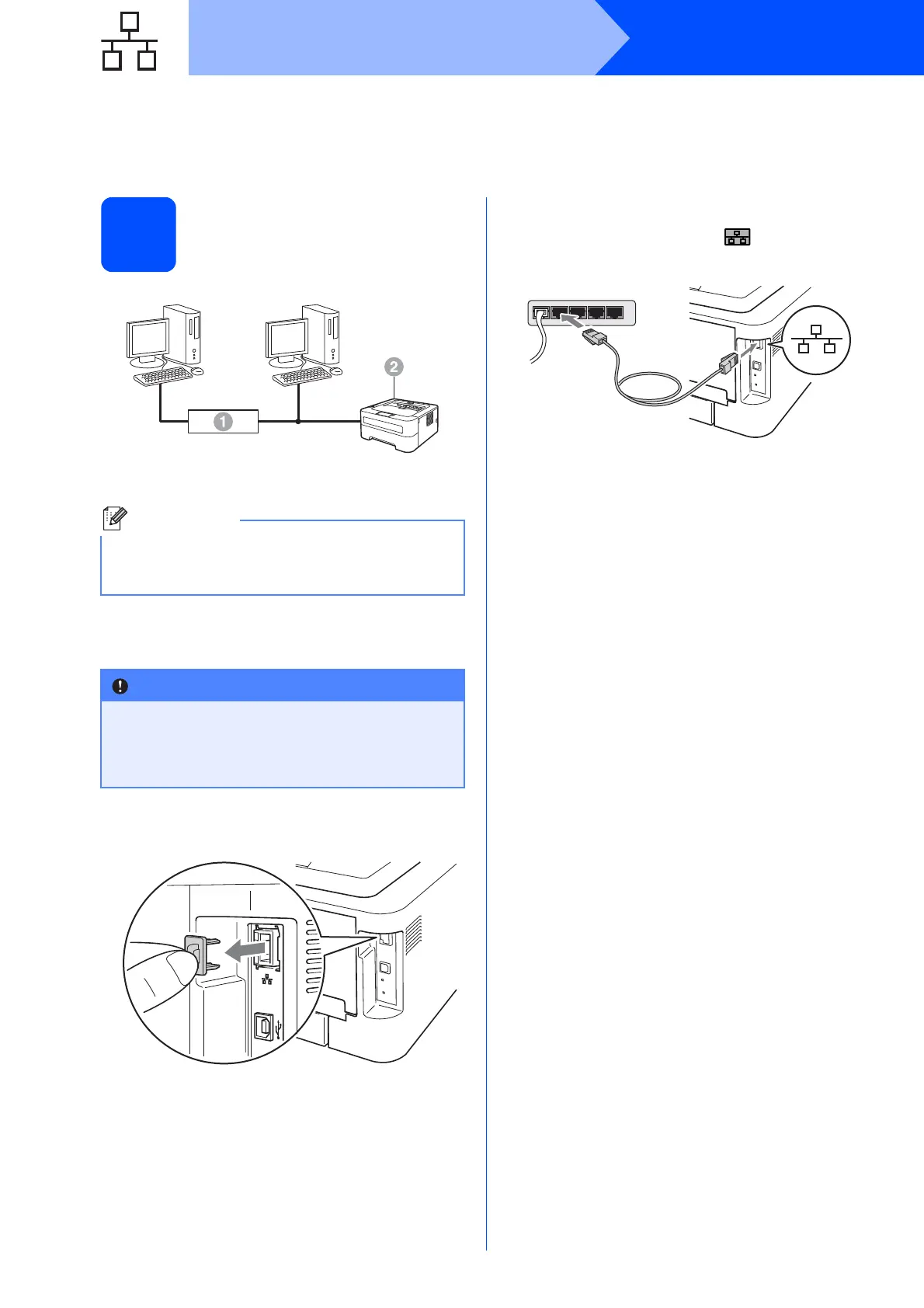 1

2