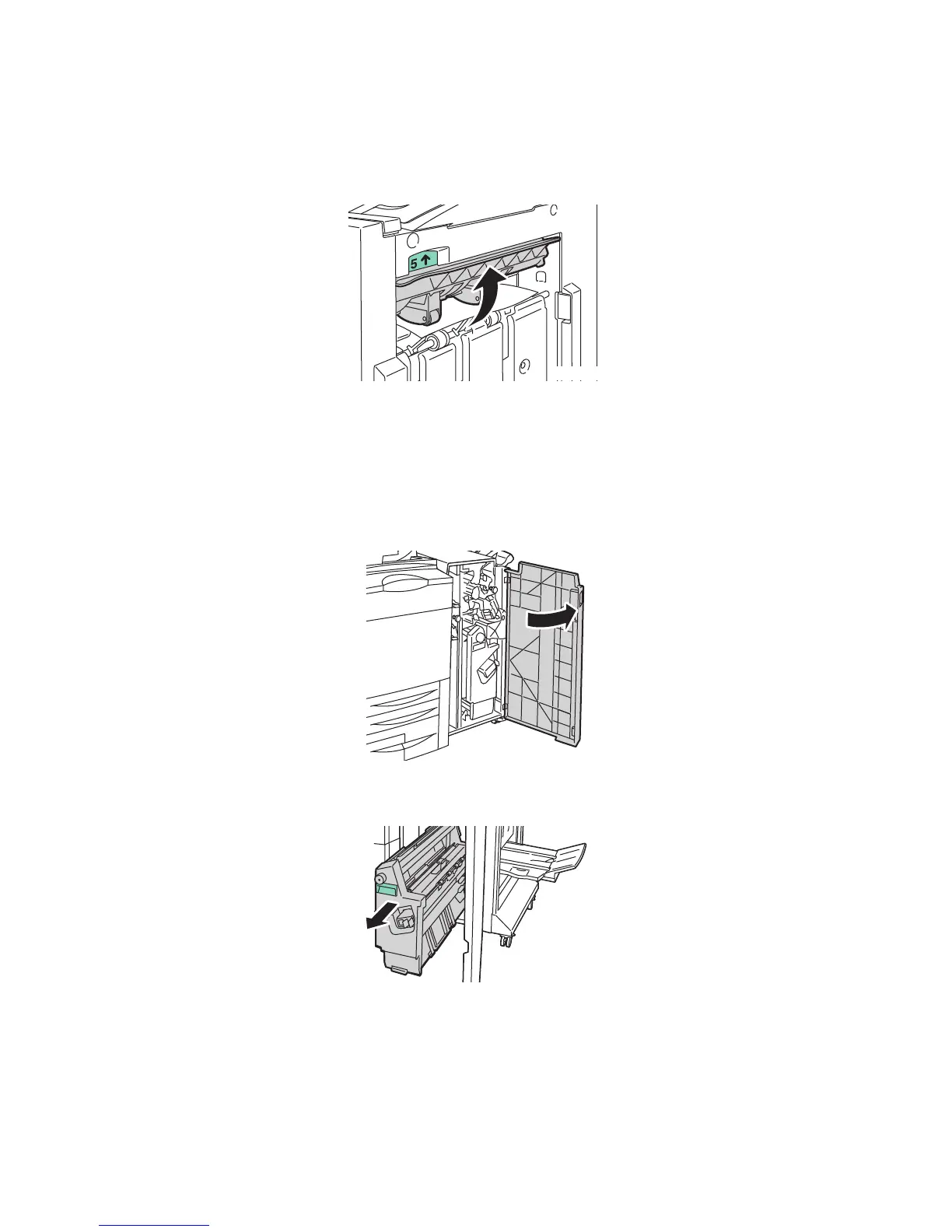 5