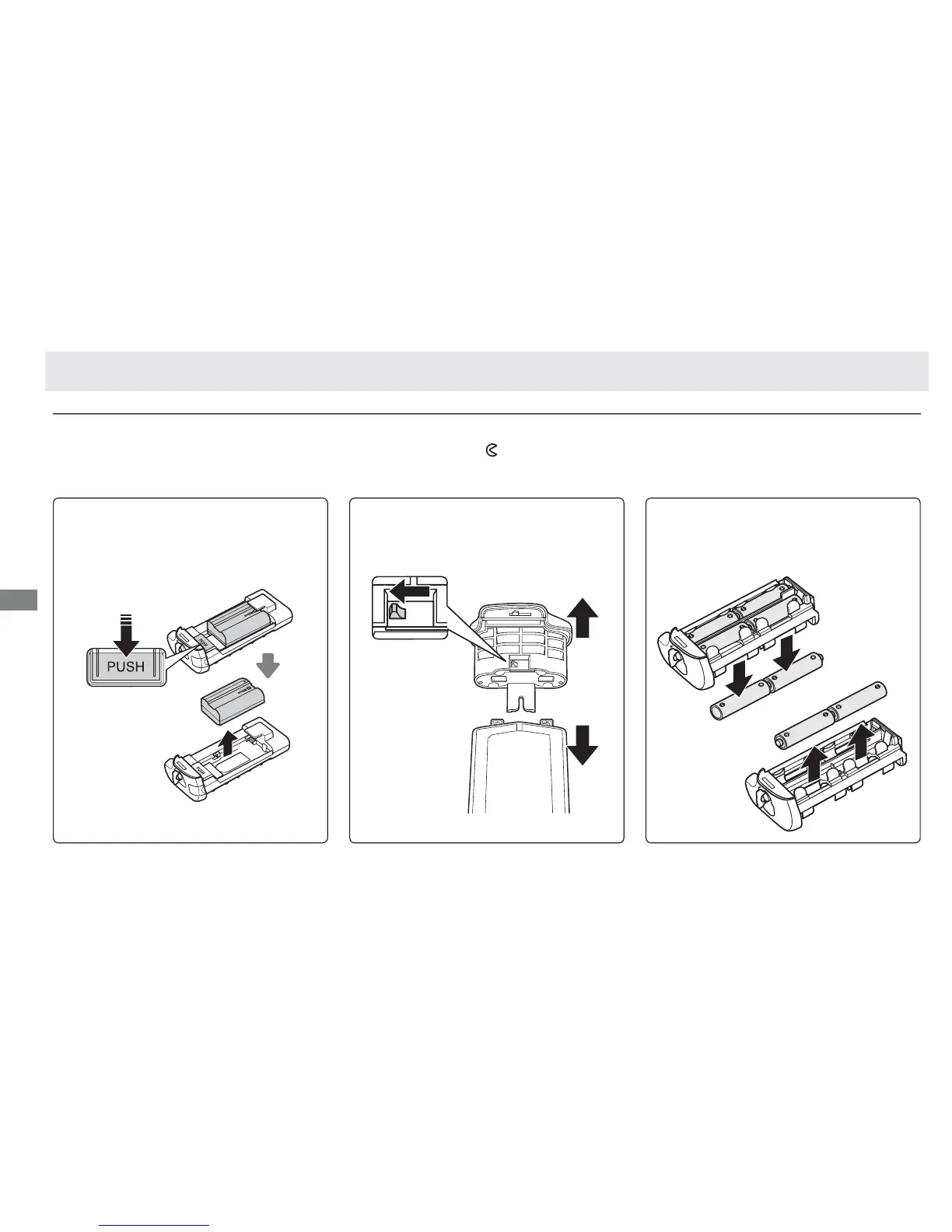 PUSH