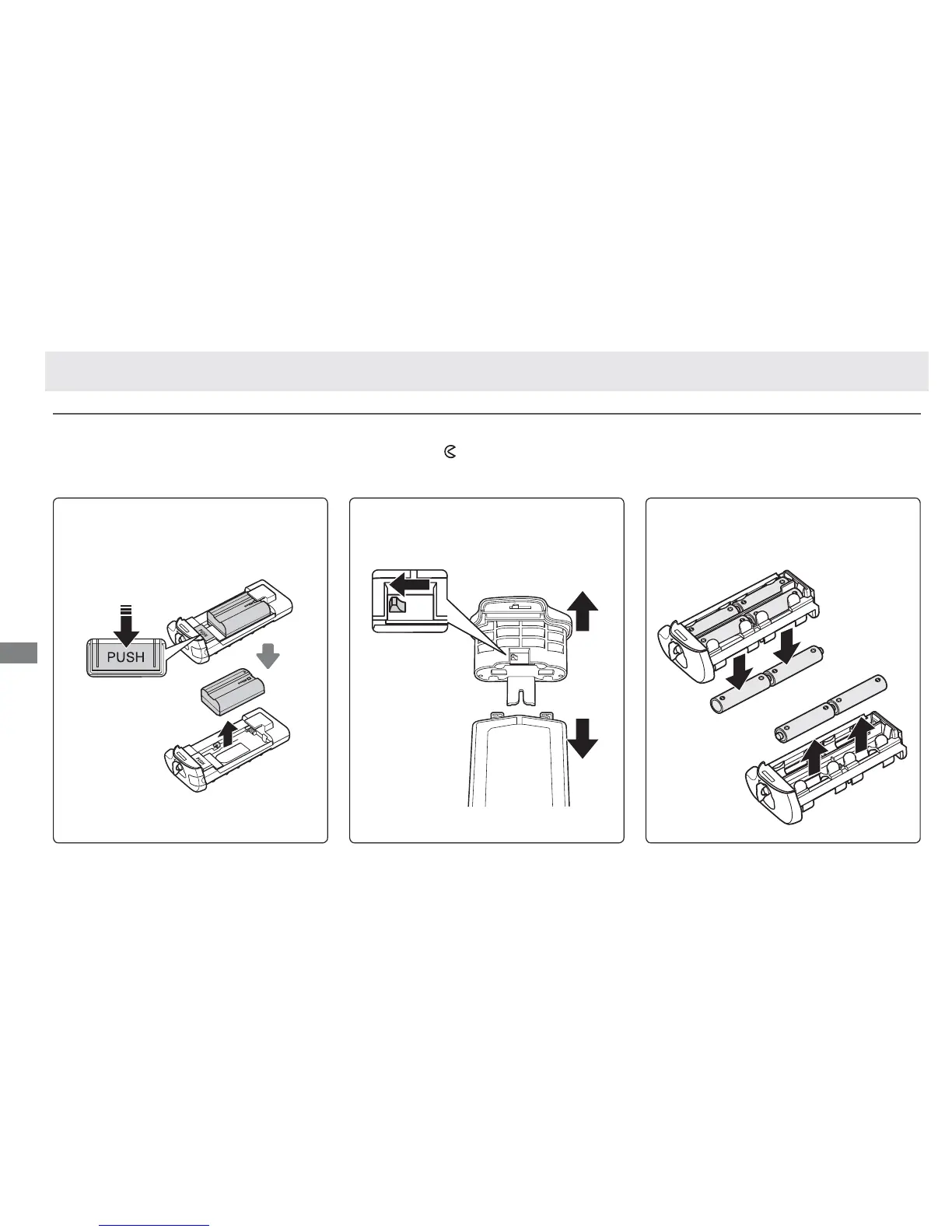 PUSH