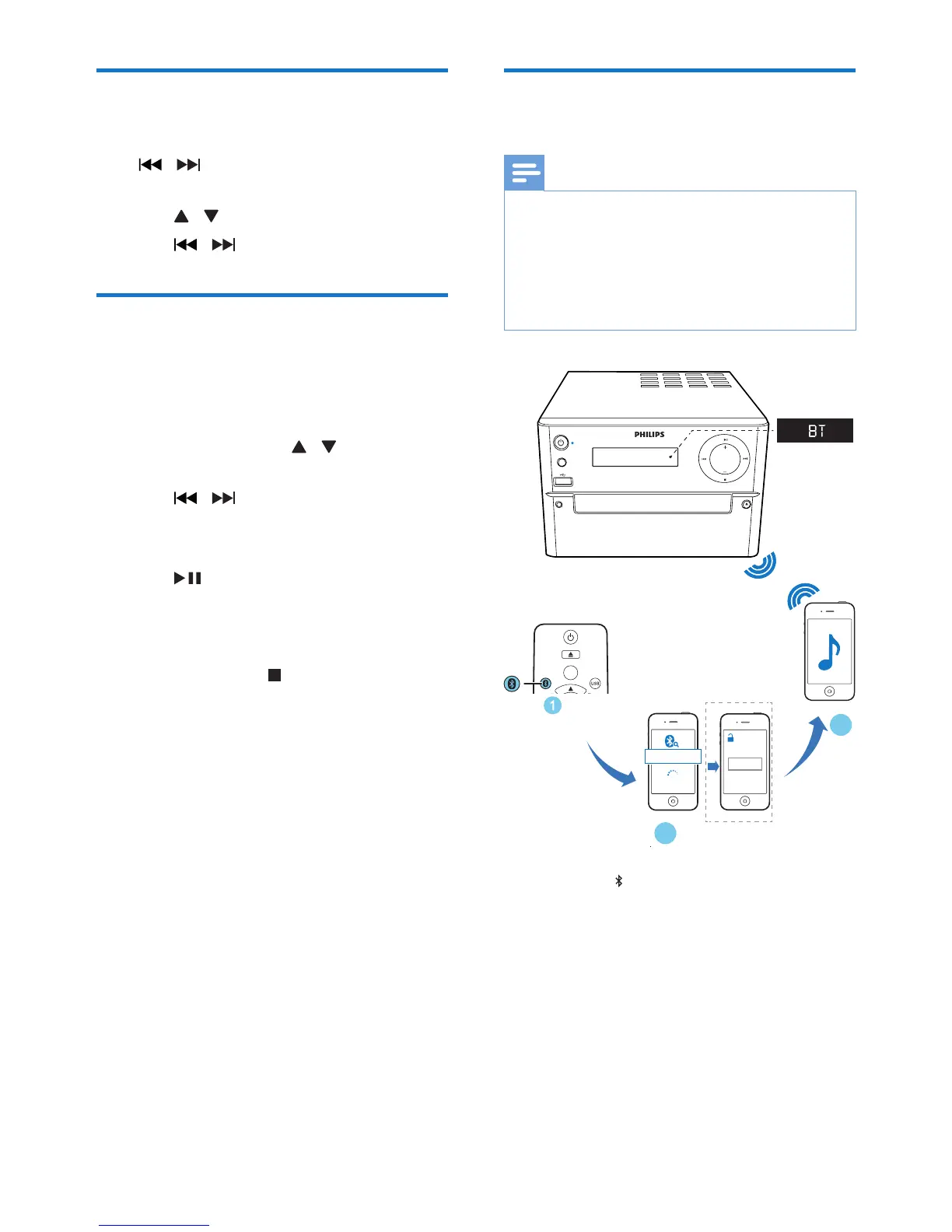 PHILIPS

BT

USB

1