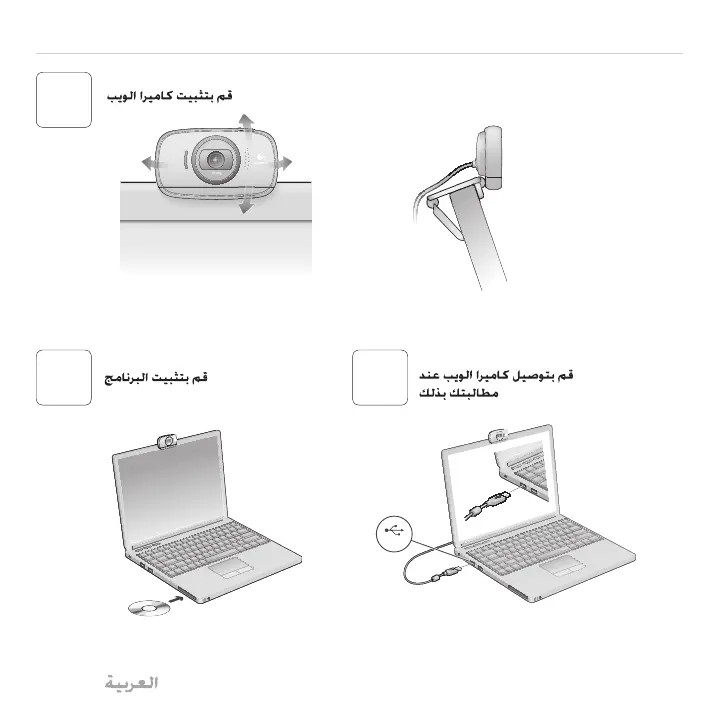 قم بتثبيت كاميرا الويب

قم بتثبيت البرنامج

قم بتوصيل كاميرا الويب عند مطالبتك بذلك

العربية