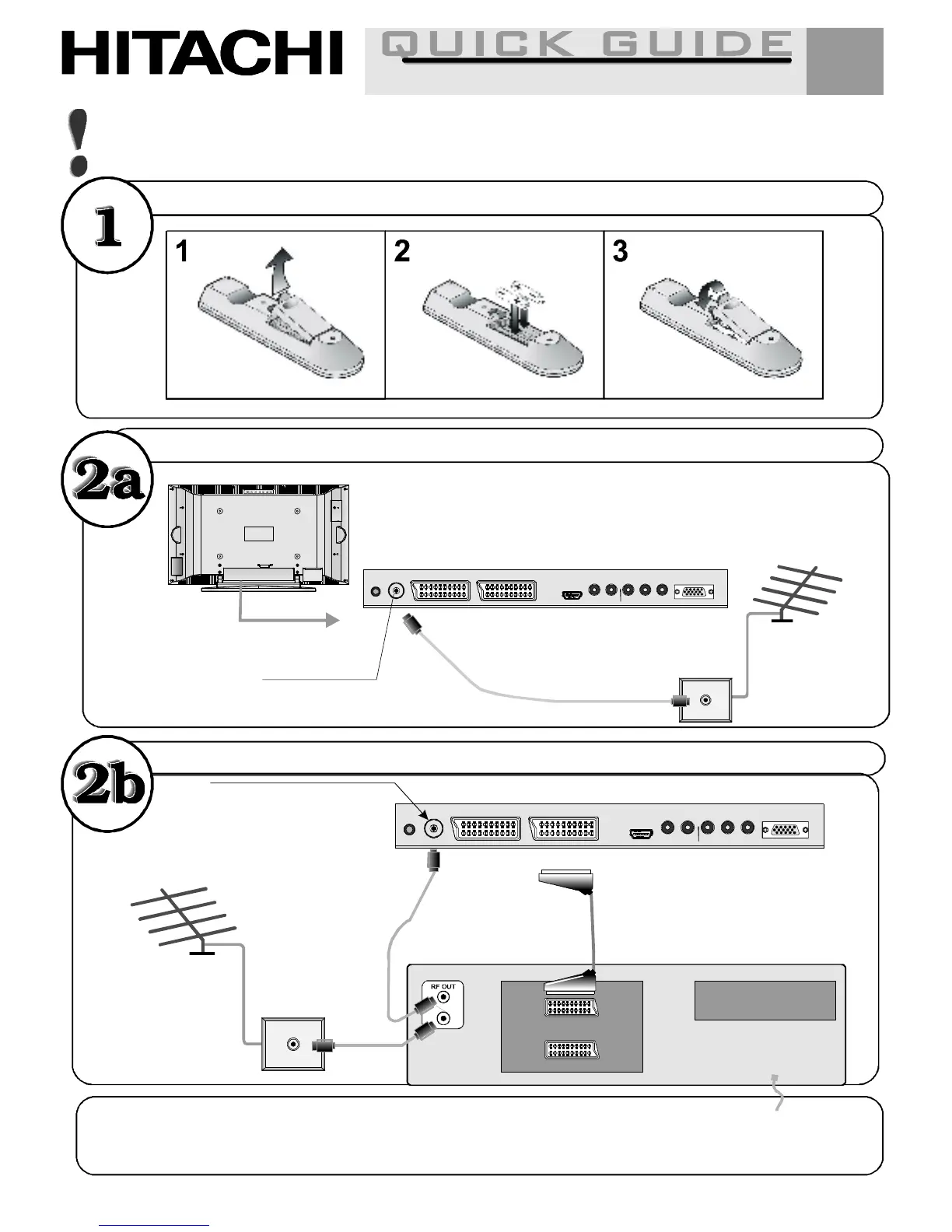 HITACHI QUICK GUIDE

!

1

1

2

3

2a

2b

RF OUT