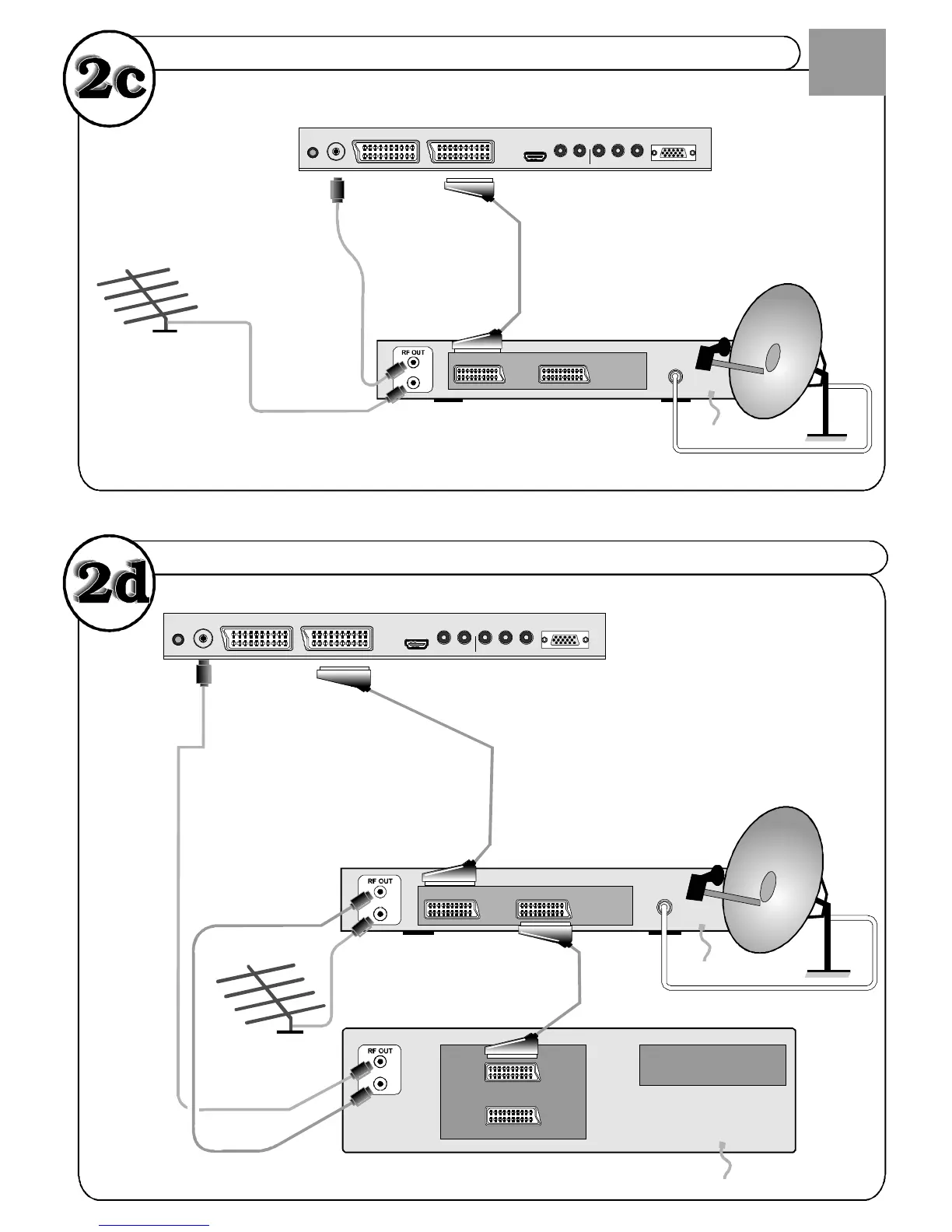 2c

RF OUT

2d

RF OUT

RF OUT